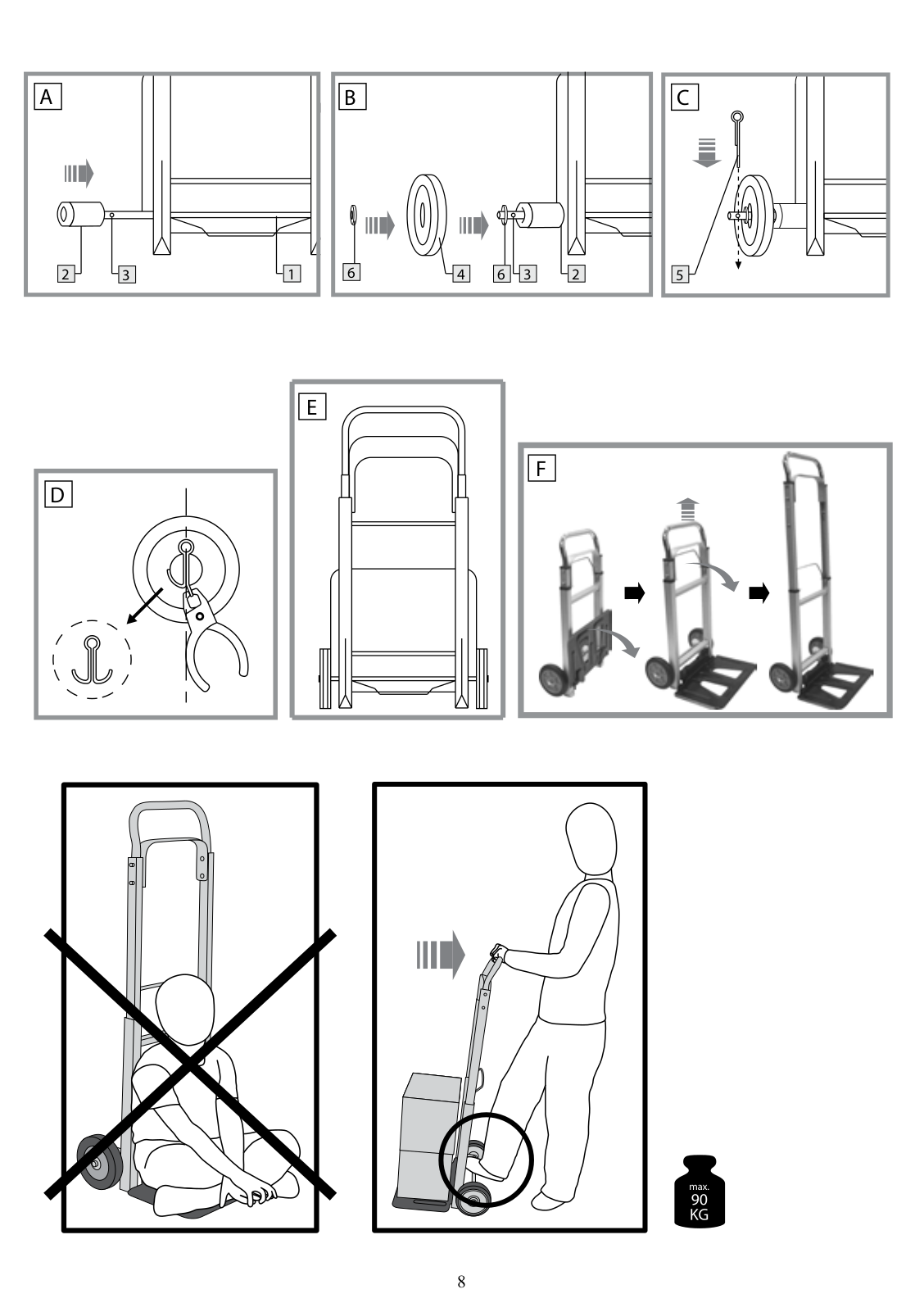 A

2 3 1

B

6 4 6 3 2

C

5

D

E

F

max.
90
KG

8