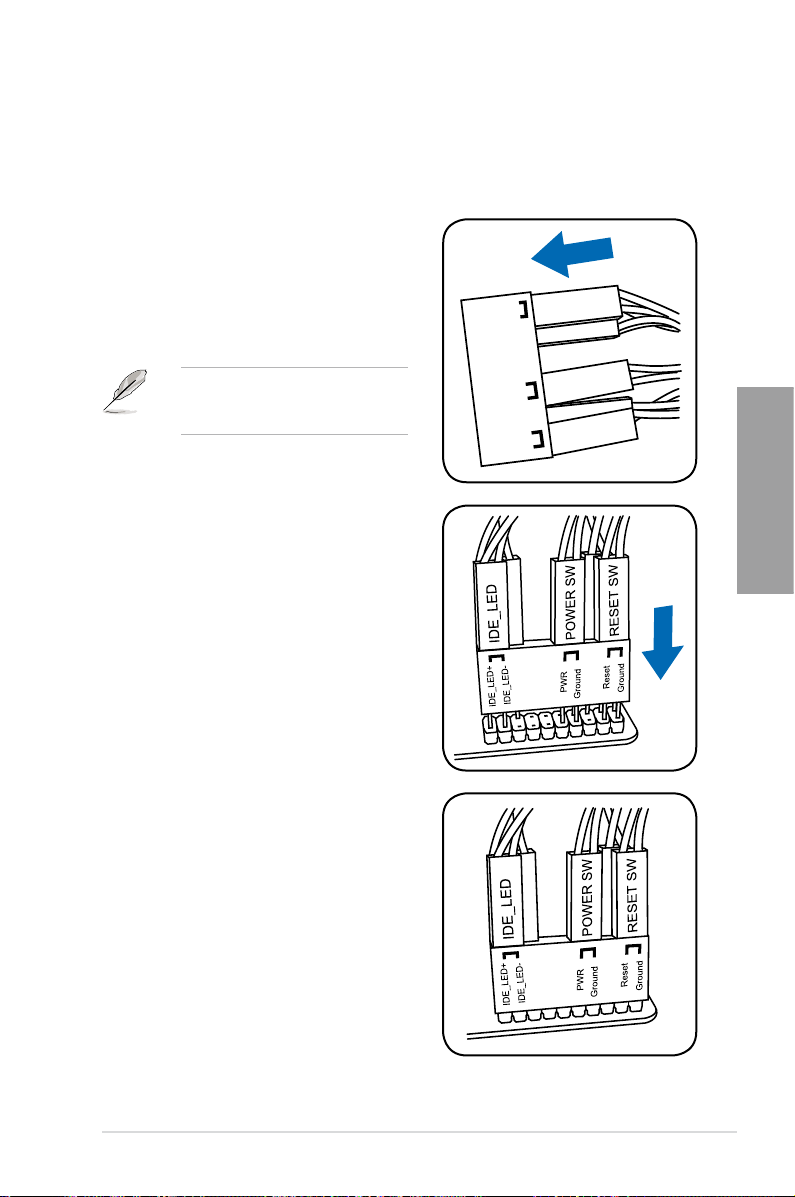 IDE_LED

POWER SW

RESET SW

IDE_LED+

IDE_LED-

PWR

Ground

Reset

Ground

IDE_LED

POWER SW

RESET SW

IDE_LED+

IDE_LED-

PWR

Ground

Reset

Ground