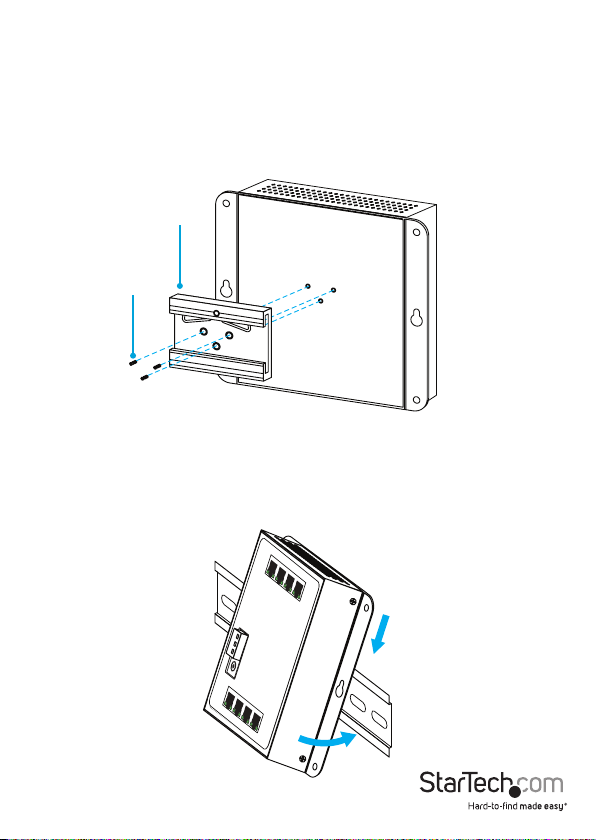 StarTech.com
Hard-to-find made easy®