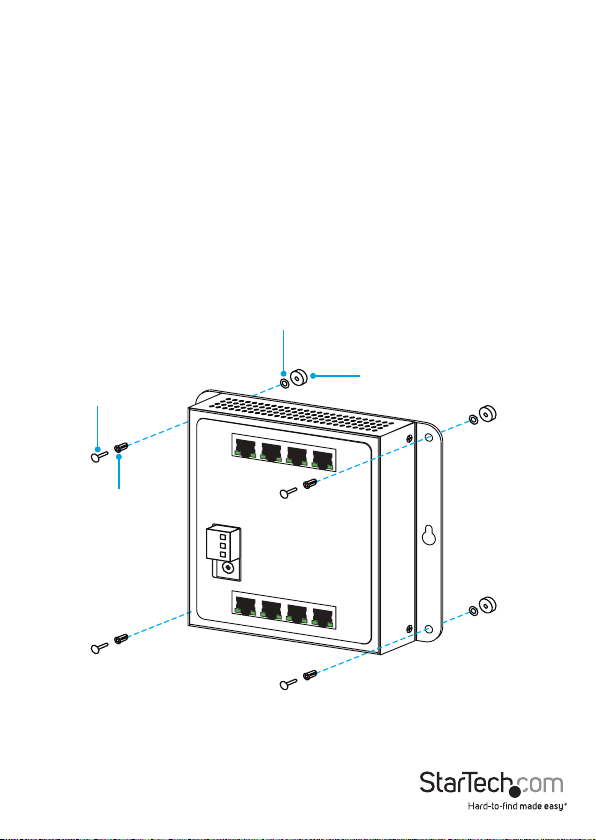 StarTech.com
Hard-to-find made easy®