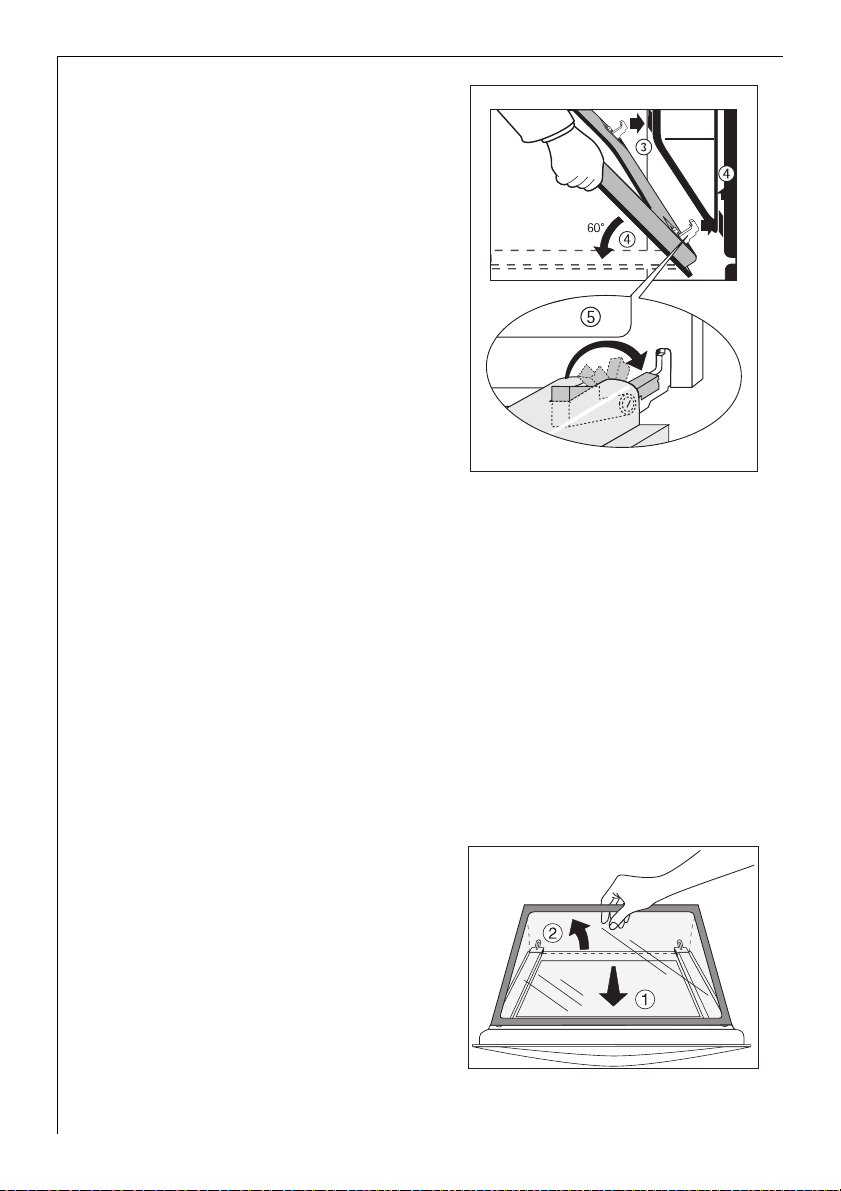 ③
④
60°
④
⑤
②
①