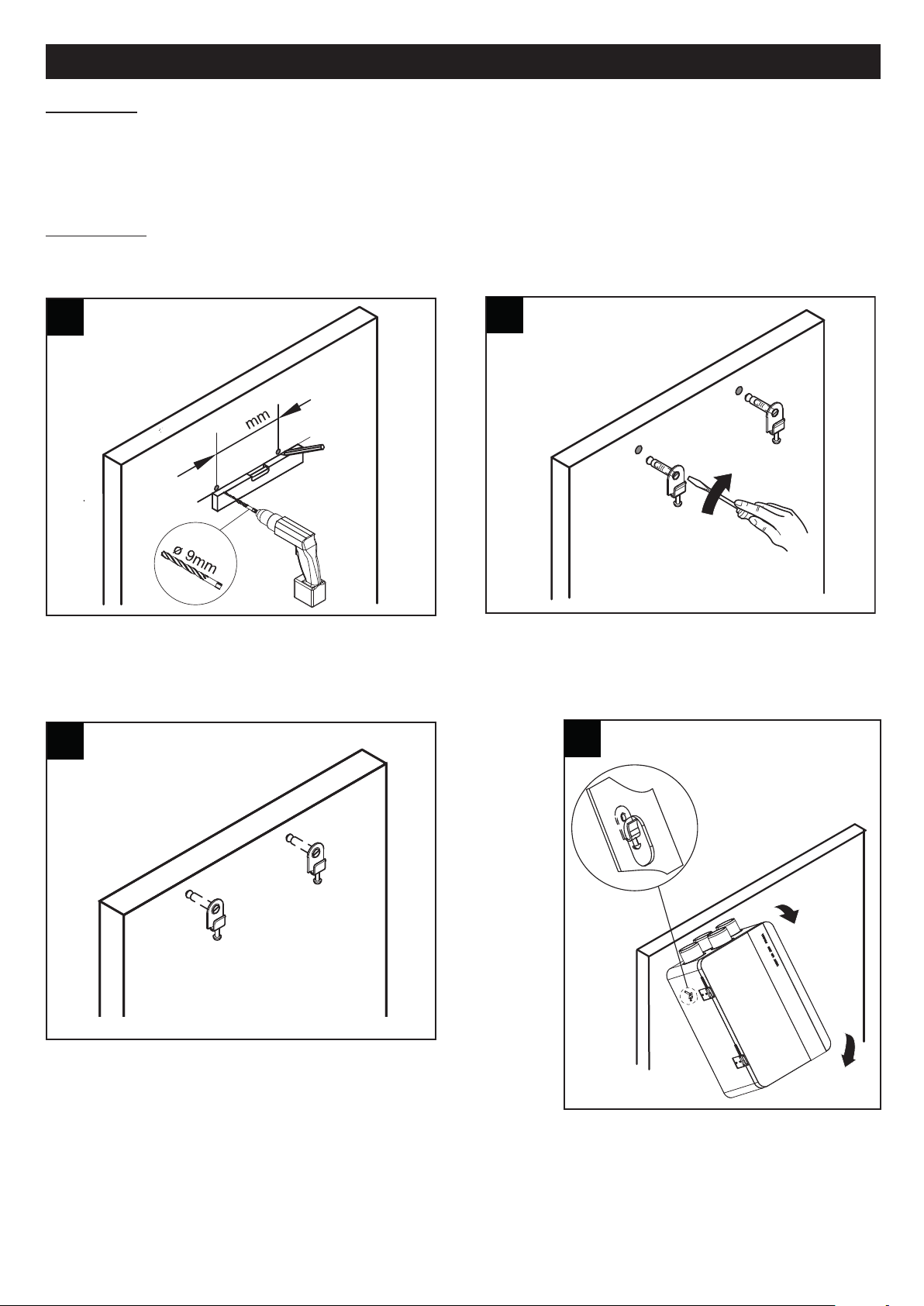 mm

ø 9mm