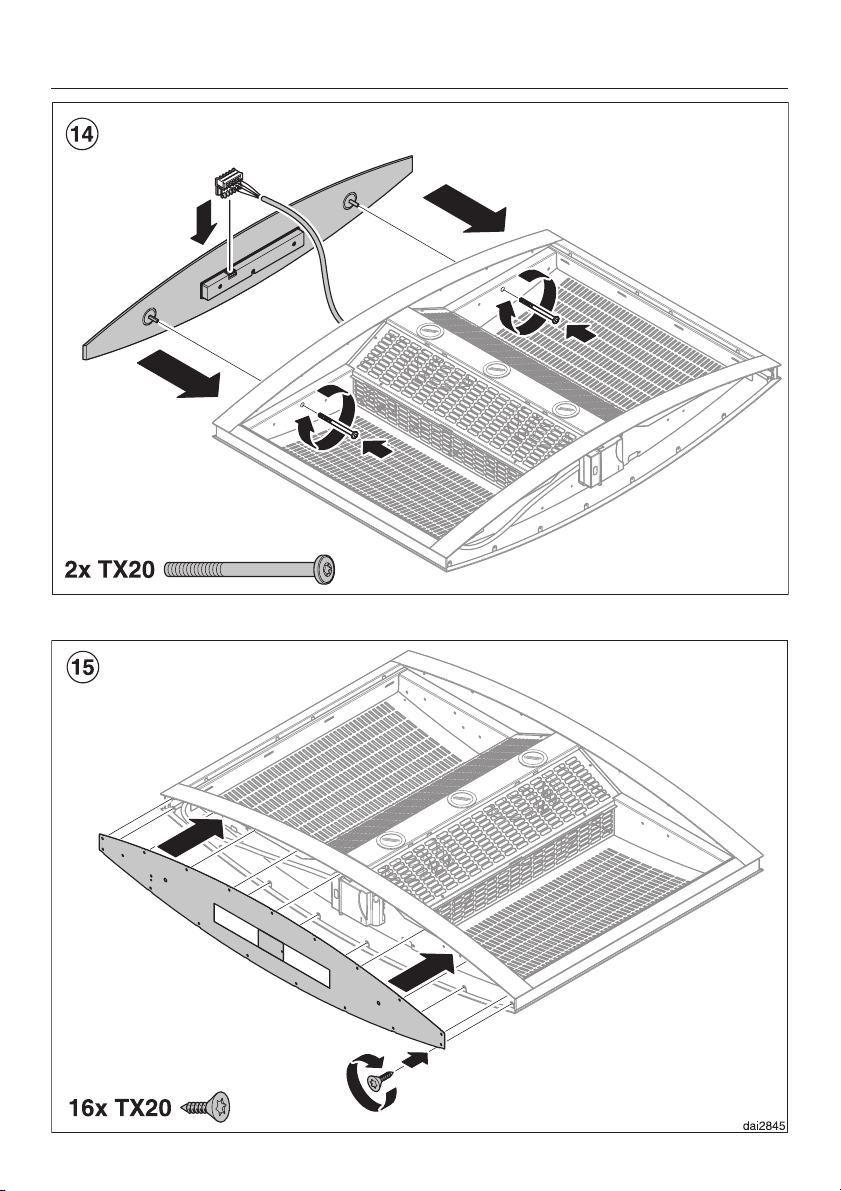 14

2x TX20

15

16x TX20

dai2845