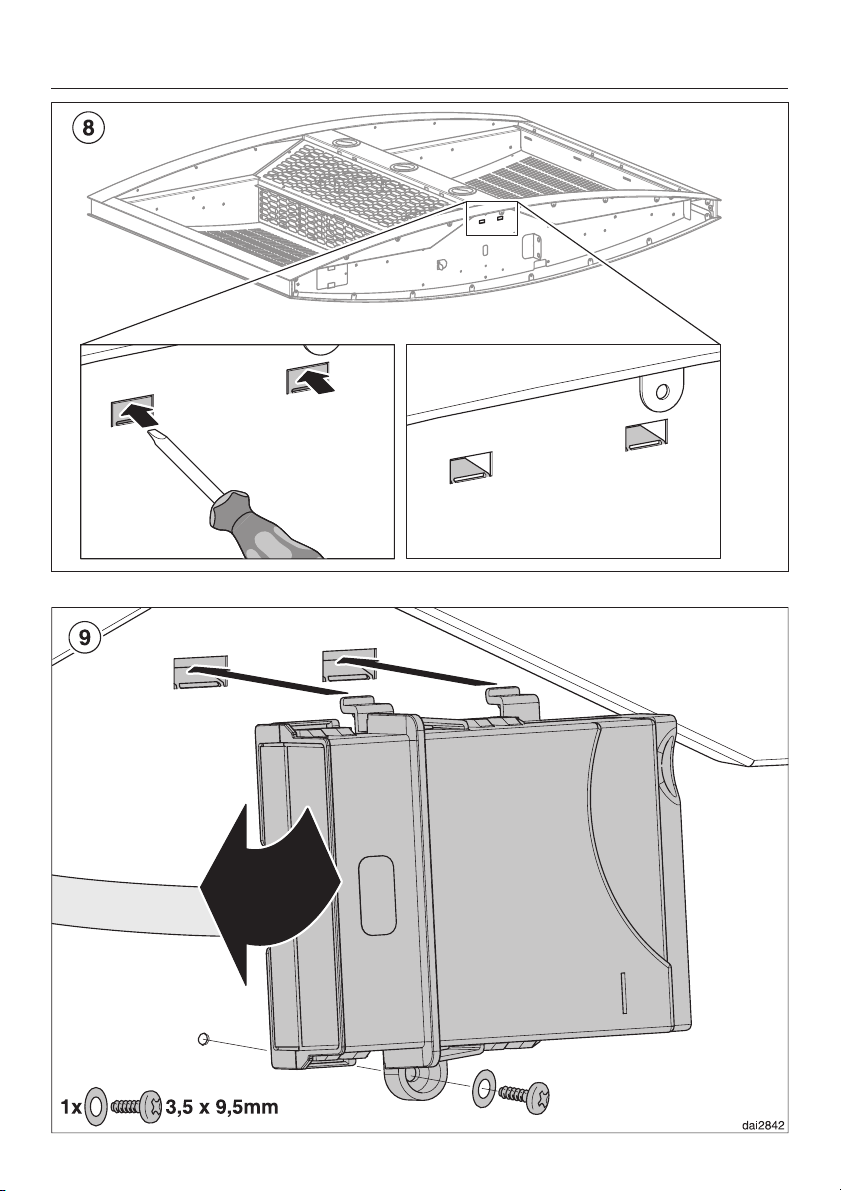 8

9

1x 3,5 x 9,5mm

dai2842