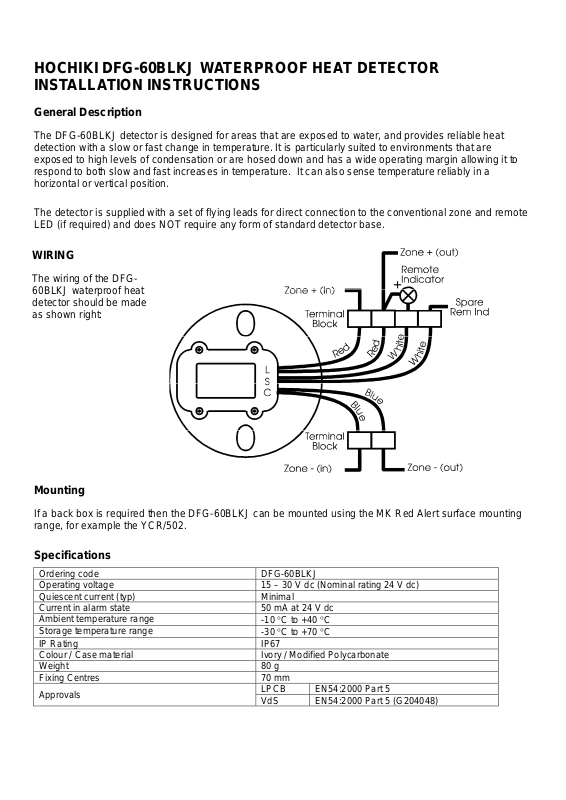 HOCHIKI DFG-60BLKJ WATERPROOF HEAT DETECTOR INSTALLATION INSTRUCTIONS

General Description

The DFG-60BLKJ detector is designed for areas that are exposed to water, and provides reliable heat detection with a slow or fast change in temperature. It is particularly suited to environments that are exposed to high levels of condensation or are hosed down and has a wide operating margin allowing it to respond to both slow and fast increases in temperature. It can also sense temperature reliably in a horizontal or vertical position.

The detector is supplied with a set of flying leads for direct connection to the conventional zone and remote LED (if required) and does NOT require any form of standard detector base.

WIRING

The wiring of the DFG-60BLKJ waterproof heat detector should be made as shown right:

Zone + (out)
Remote Indicator
+
Zone + (in)
Spare Rem Ind
Terminal Block
Red
Red
White
White
L
S
C
Blue
Blue
Terminal Block
Zone - (in)
Zone - (out)

Mounting

If a back box is required then the DFG-60BLKJ can be mounted using the MK Red Alert surface mounting range, for example the YCR/502.

Specifications

| Ordering code | DFG-60BLKJ | |
|---|---|---|
| Operating voltage | 15 – 30 V dc (Nominal rating 24 V dc) | |
| Quiescent current (typ) | Minimal | |
| Current in alarm state | 50 mA at 24 V dc | |
| Ambient temperature range | -10 °C to +40 °C | |
| Storage temperature range | -30 °C to +70 °C | |
| IP Rating | IP67 | |
| Colour / Case material | Ivory / Modified Polycarbonate | |
| Weight | 80 g | |
| Fixing Centres | 70 mm | |
| Approvals | LPCB | EN54:2000 Part 5 |
| | VdS | EN54:2000 Part 5 (G204048) |