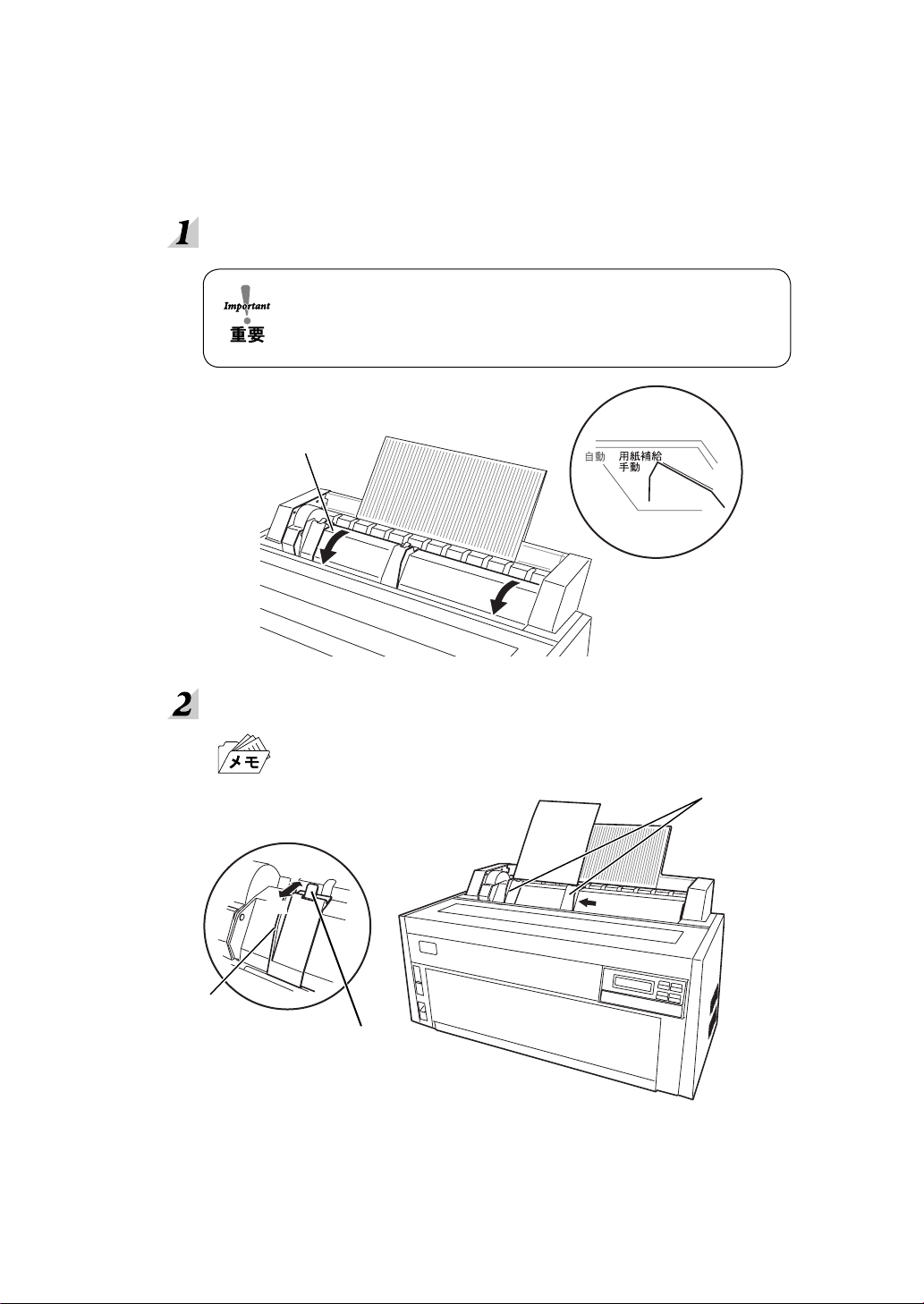 1

Important
重要

自動
用紙補給
手動

2

メモ