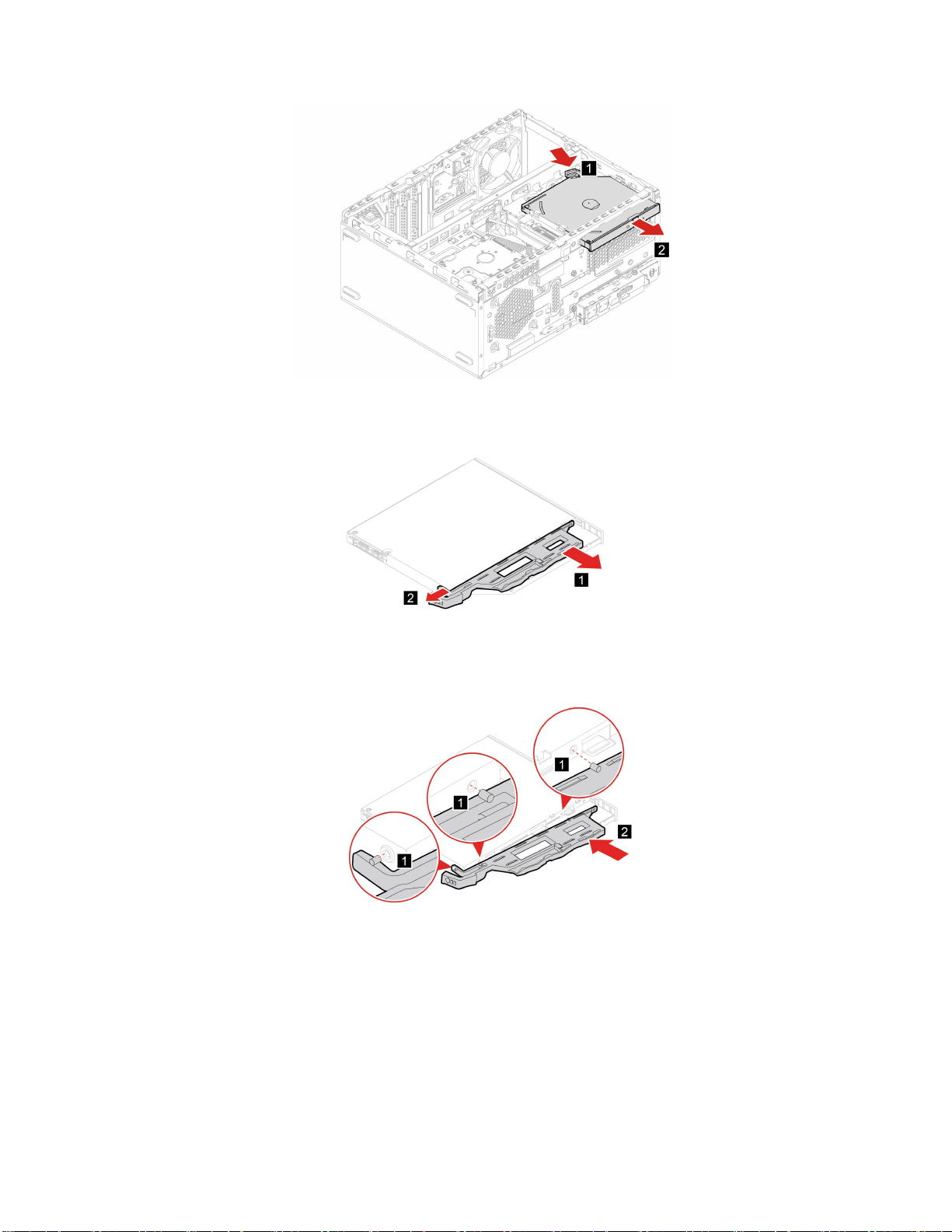 1
2

1
2

1
1
1
2