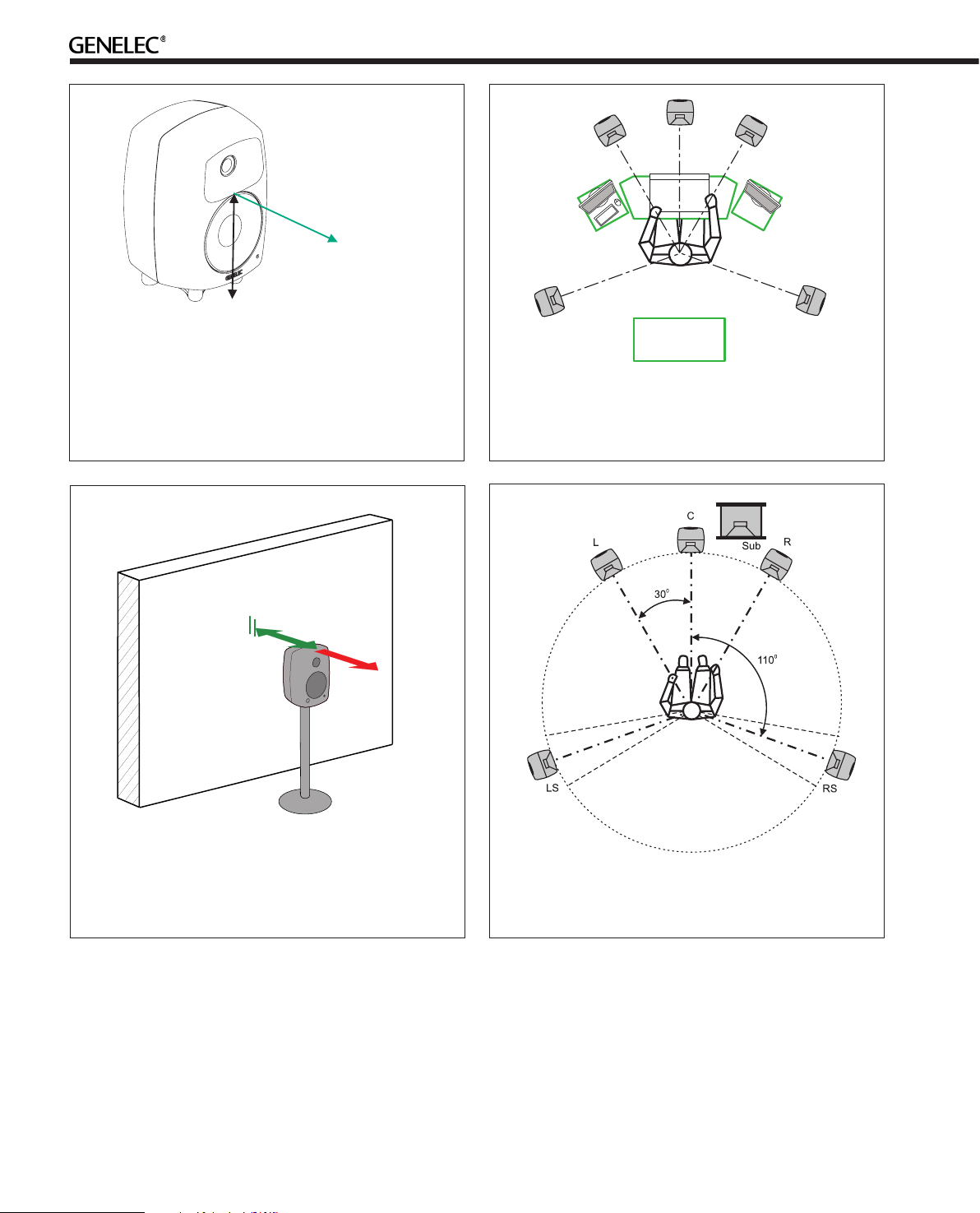 GENELEC®

C
Sub
L
R
30°
110°
LS
RS