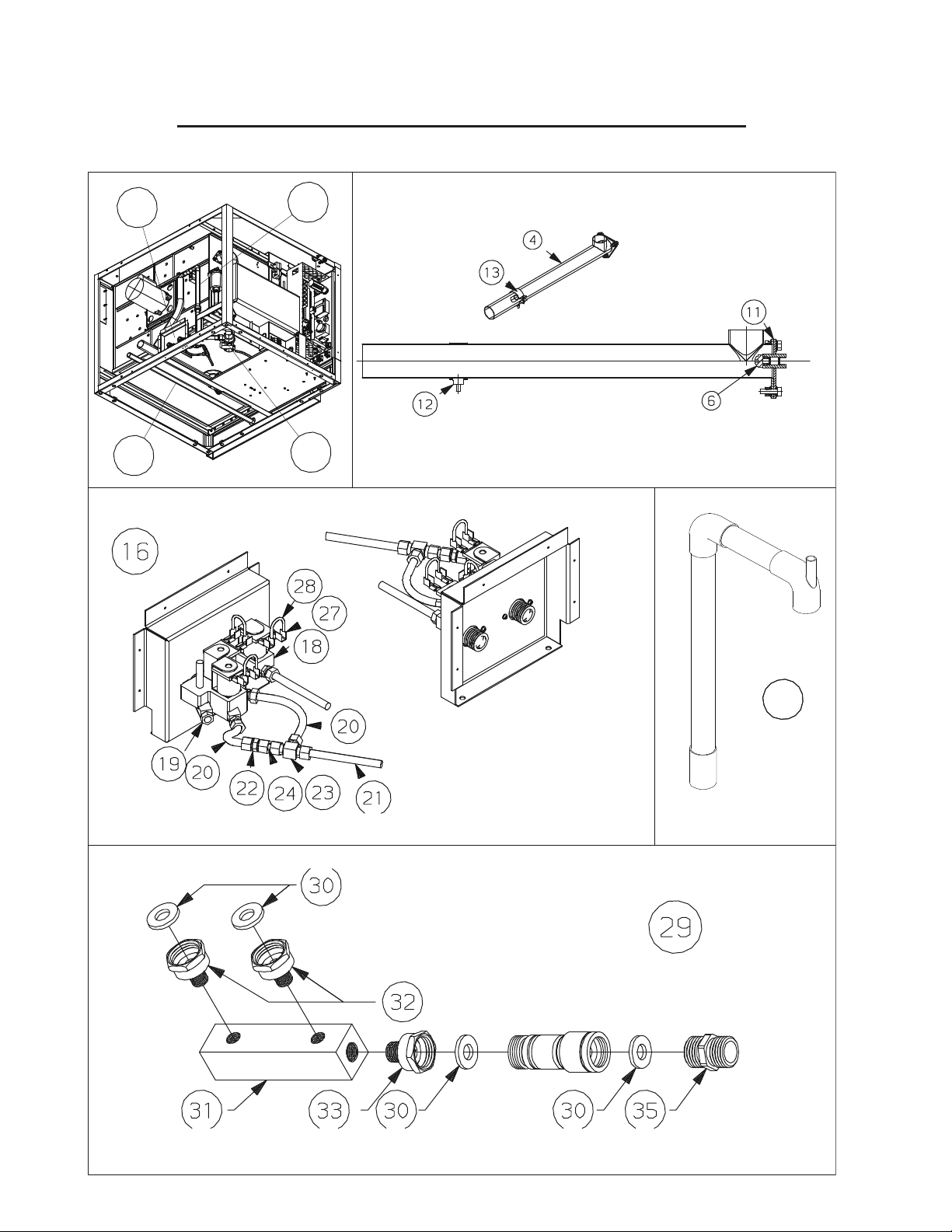 4
13
11
12
6
16
28
27
18
20
19
20
22
24
23
21
30
29
32
31
33
30
30
35