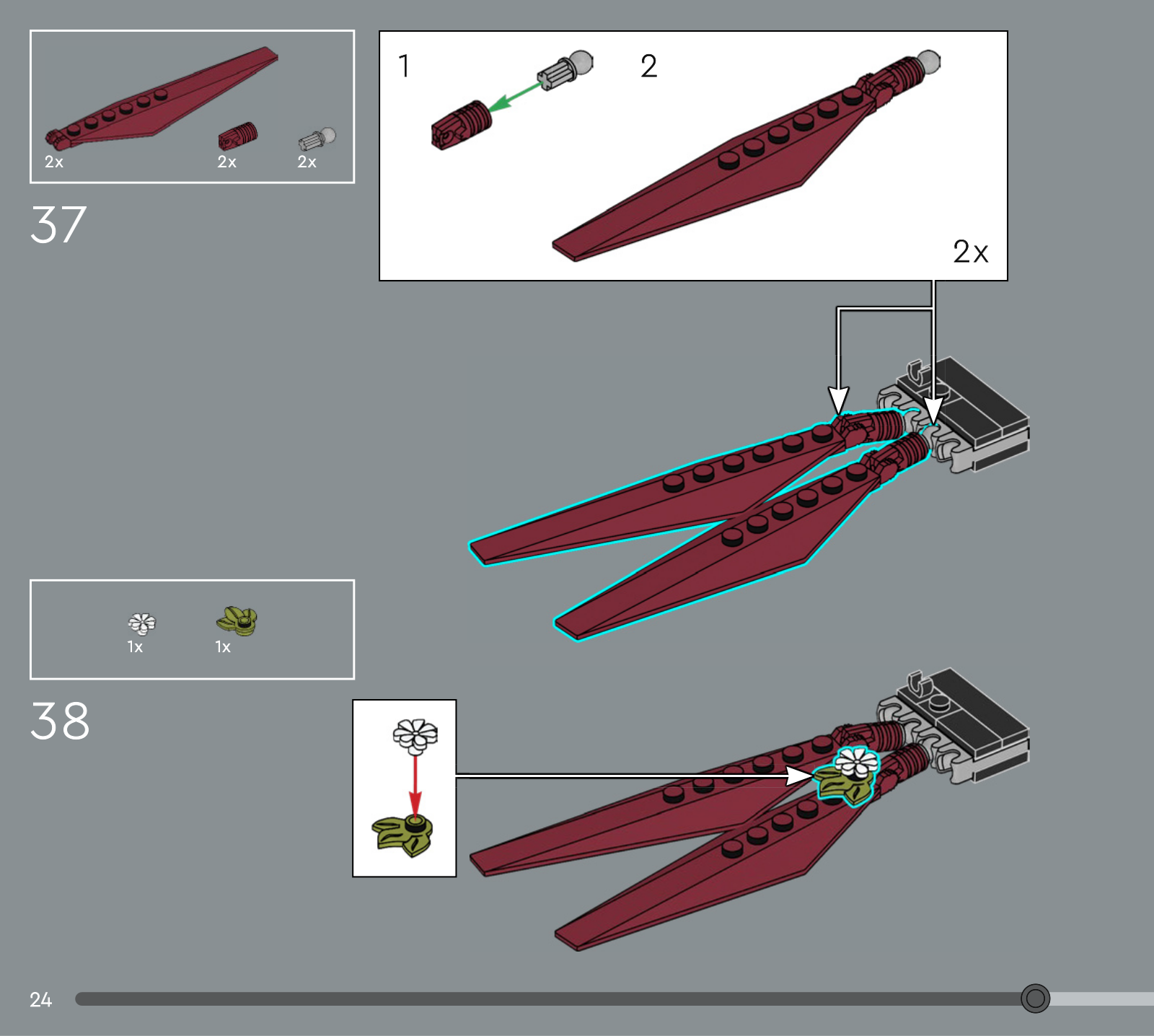 2x 2x 2x

37

1

2

2x

1x 1x

38

24