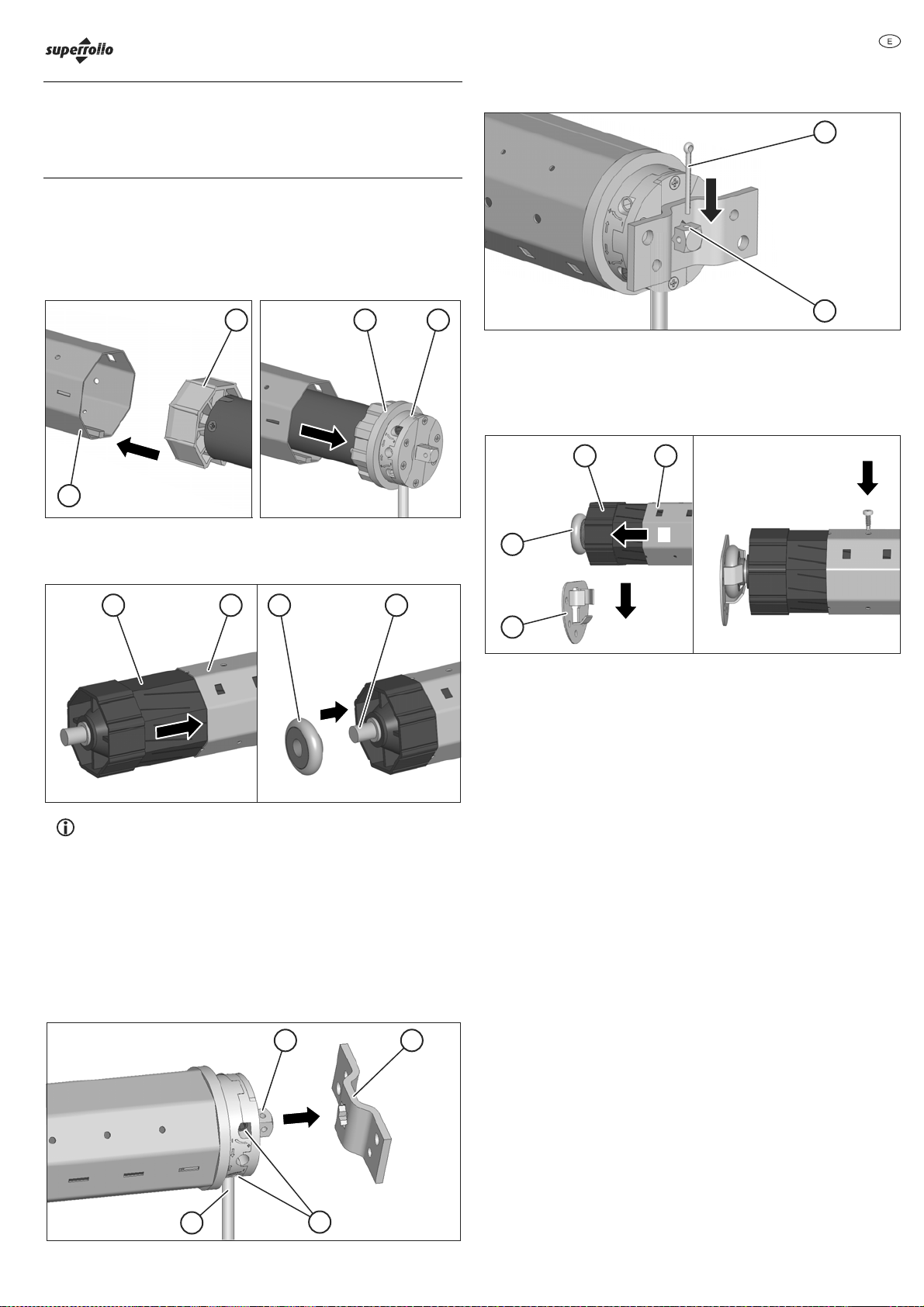 superrollo

E