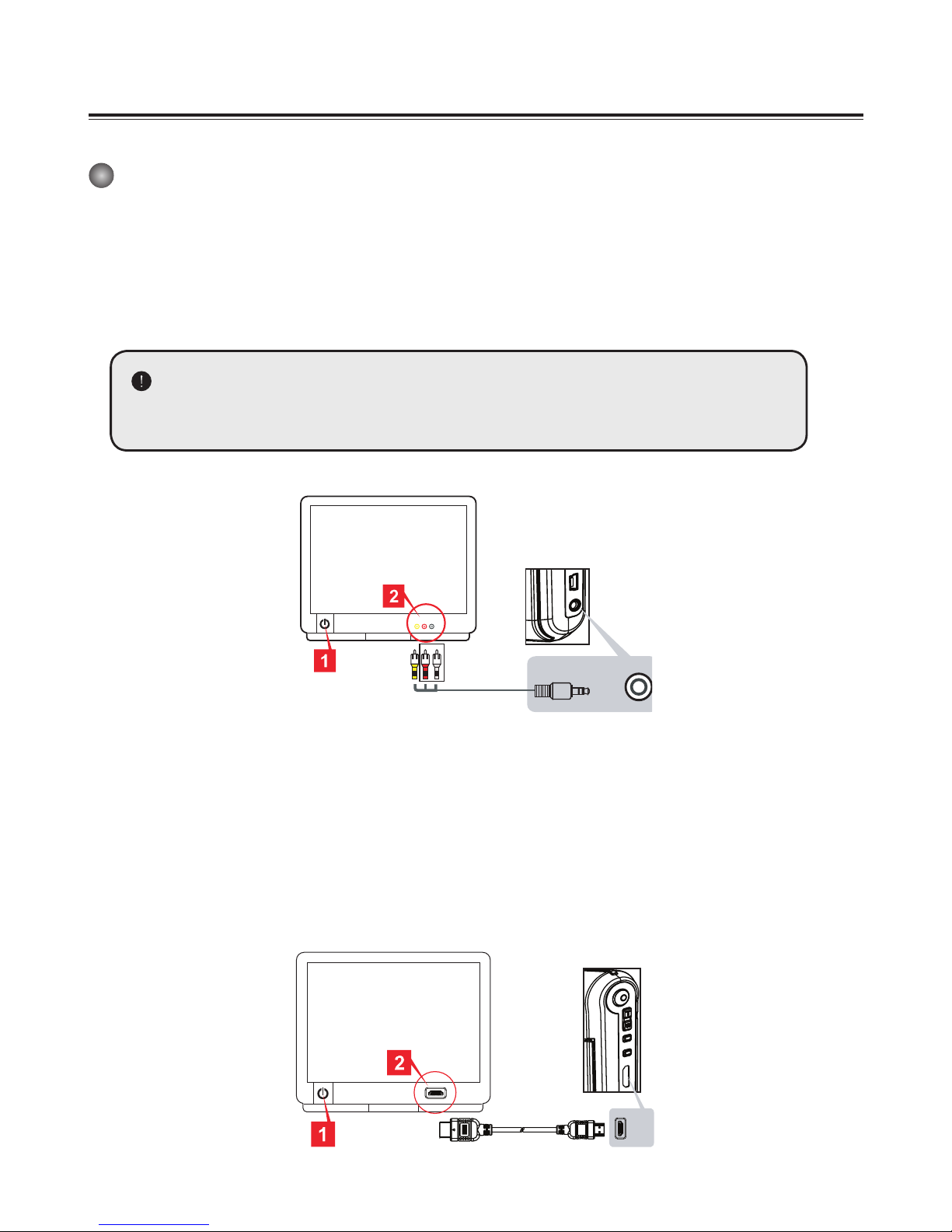 2

1

2

1