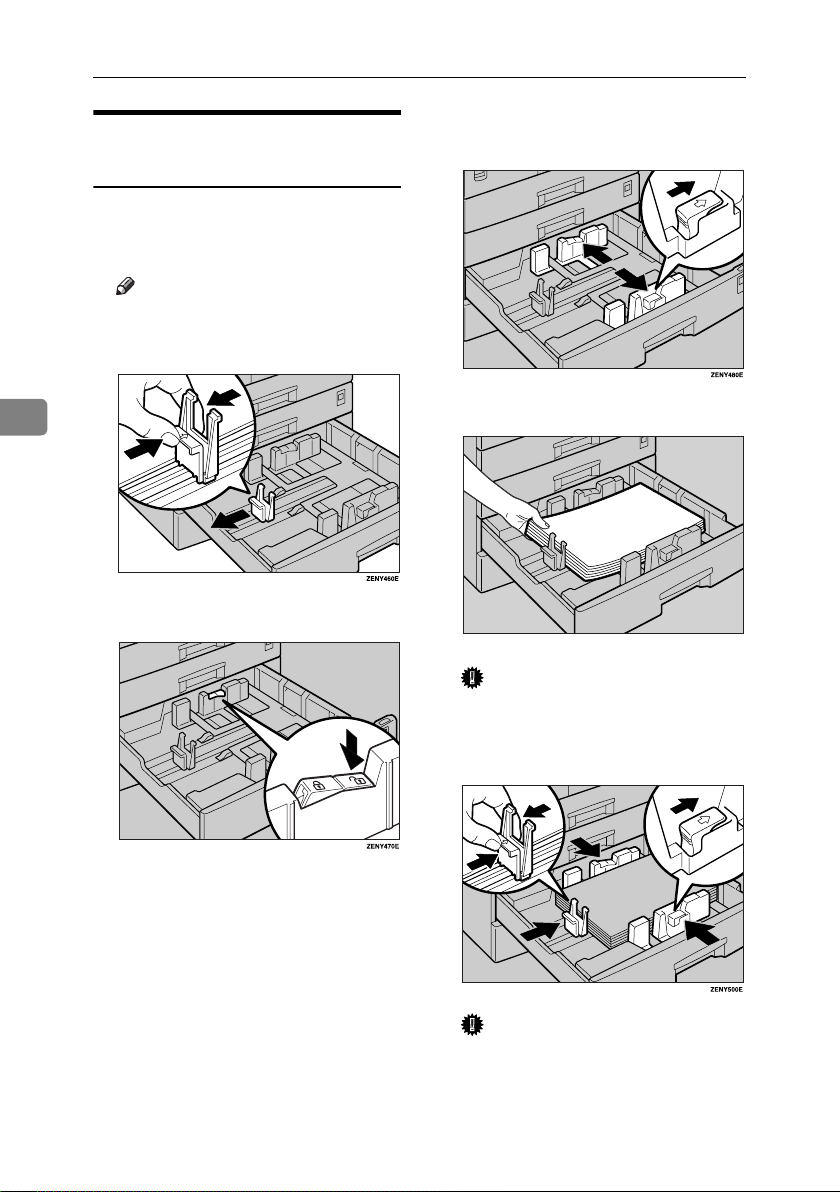 ZENY460E

ZENY470E

ZENY480E

ZENY500E