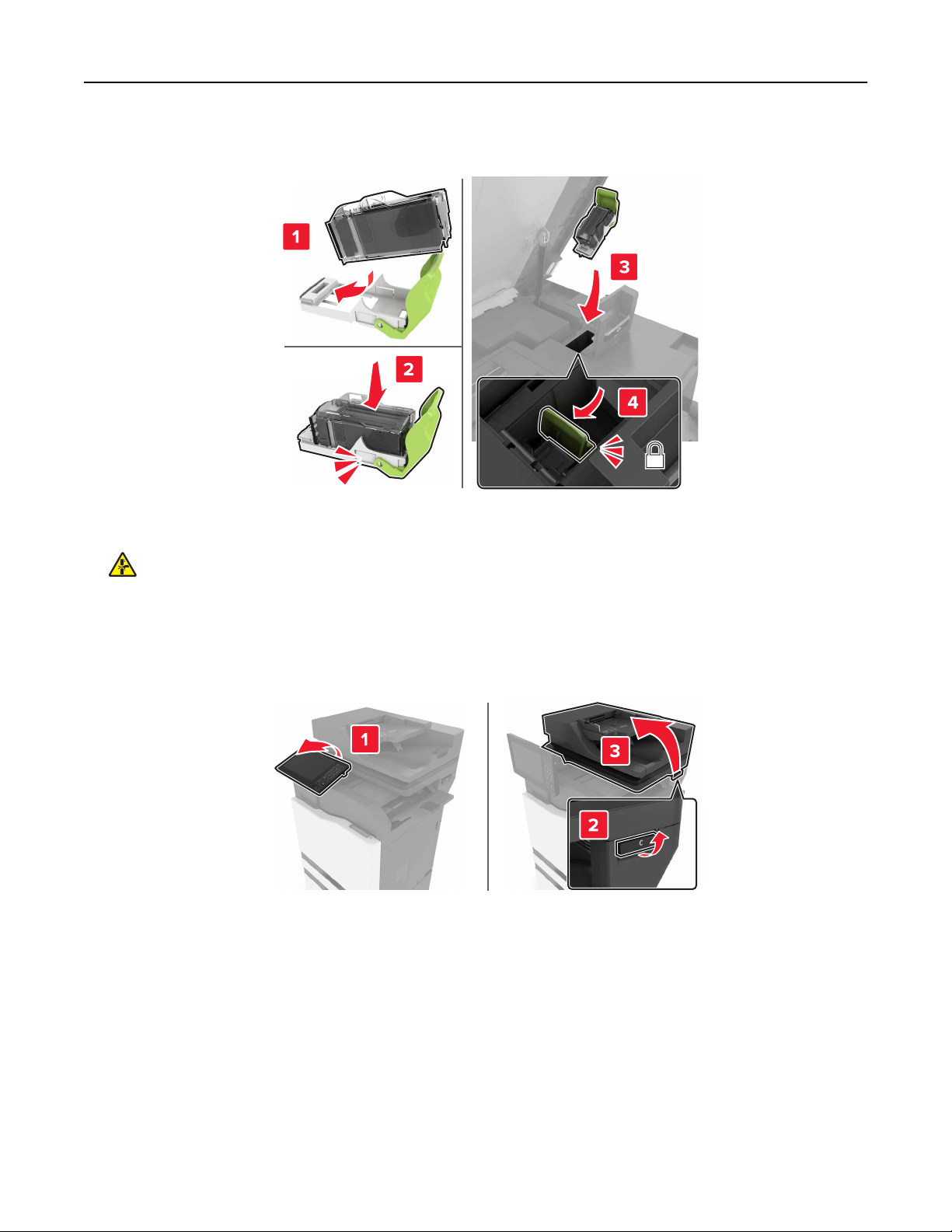 1
2
3
4

1
3
2
C