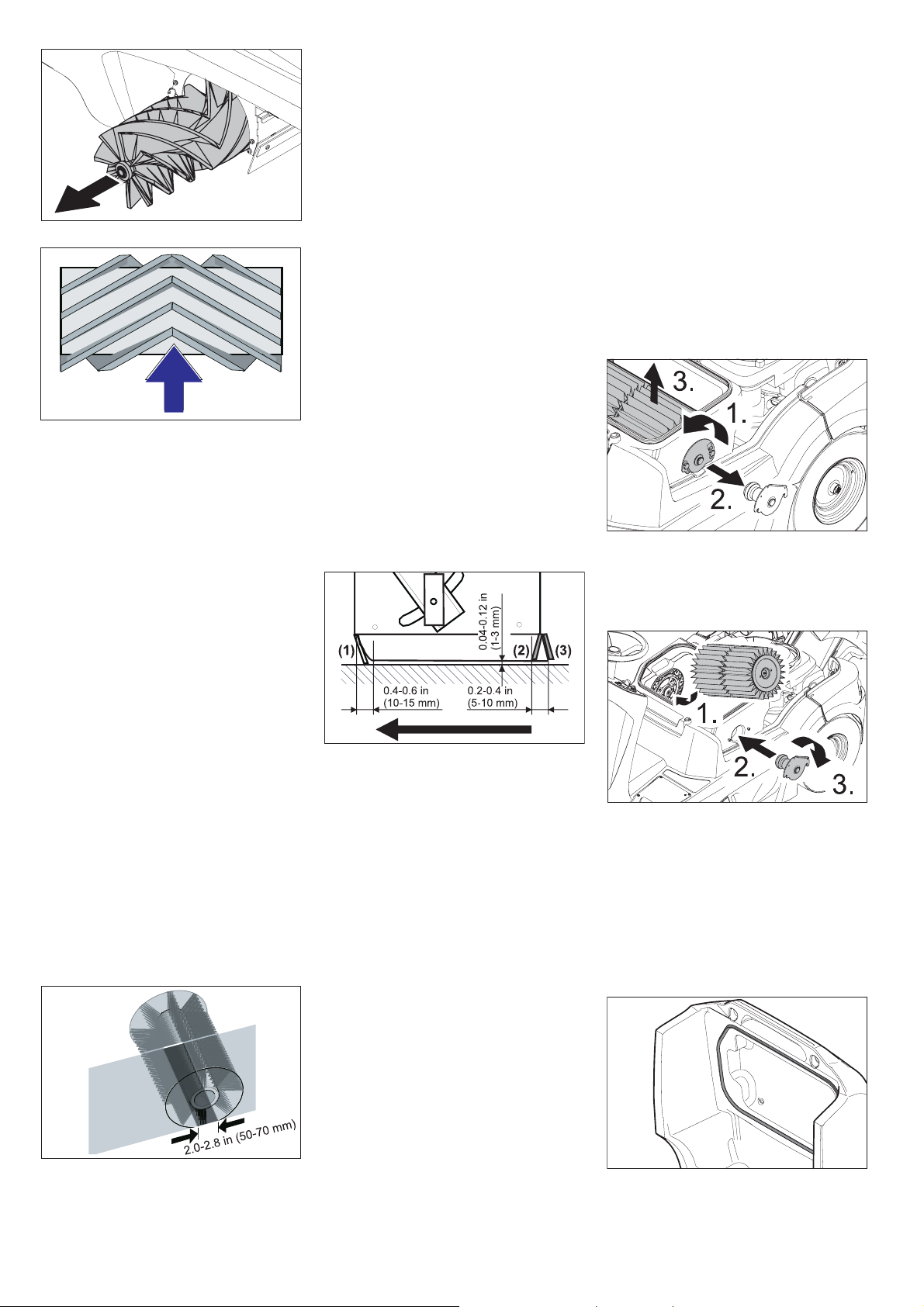 3.
1.
2.

0.04-0.12 in
(1-3 mm)
(1)
(2)
(3)
0.4-0.6 in
(10-15 mm)
0.2-0.4 in
(5-10 mm)

1.
2.
3.

2.0-2.8 in (50-70 mm)