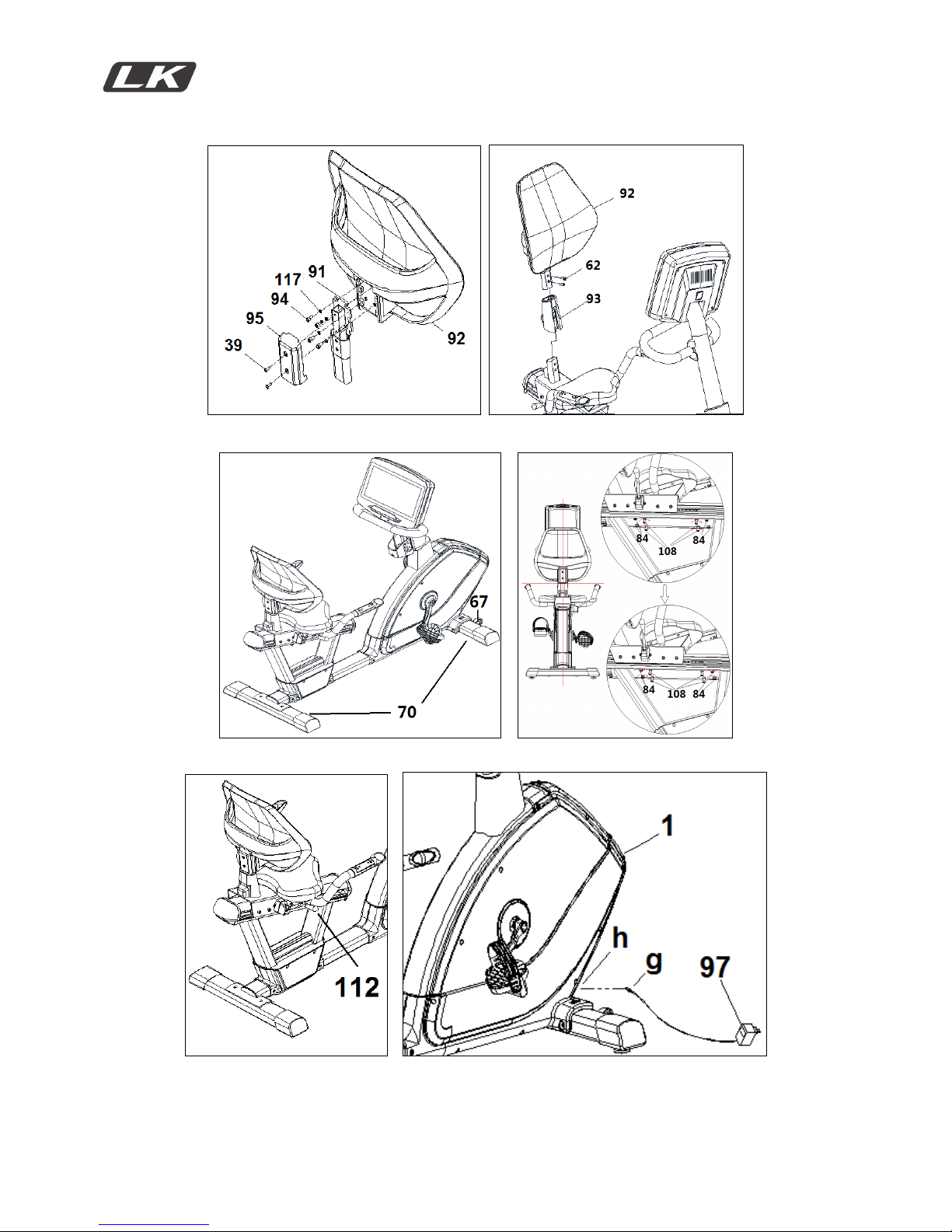 LK

117
91
94
95
39
92

92
62
93

67
70

84
108
84
84
108
84

112

1
h
g
97