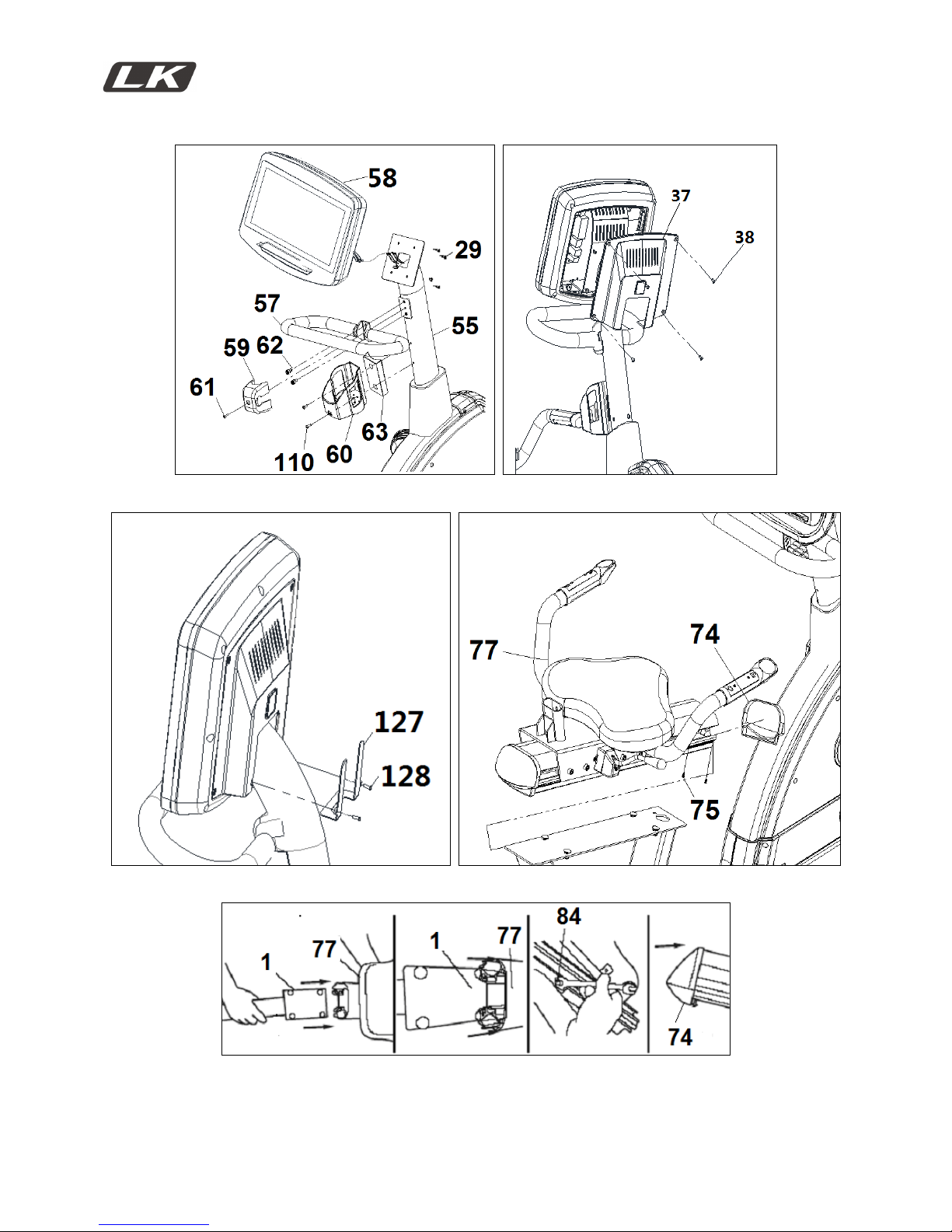 LK

58
29
57
55
59
62
61
63
110
60

37
38

127
128

77
74
75

1
77
1
77
84
74