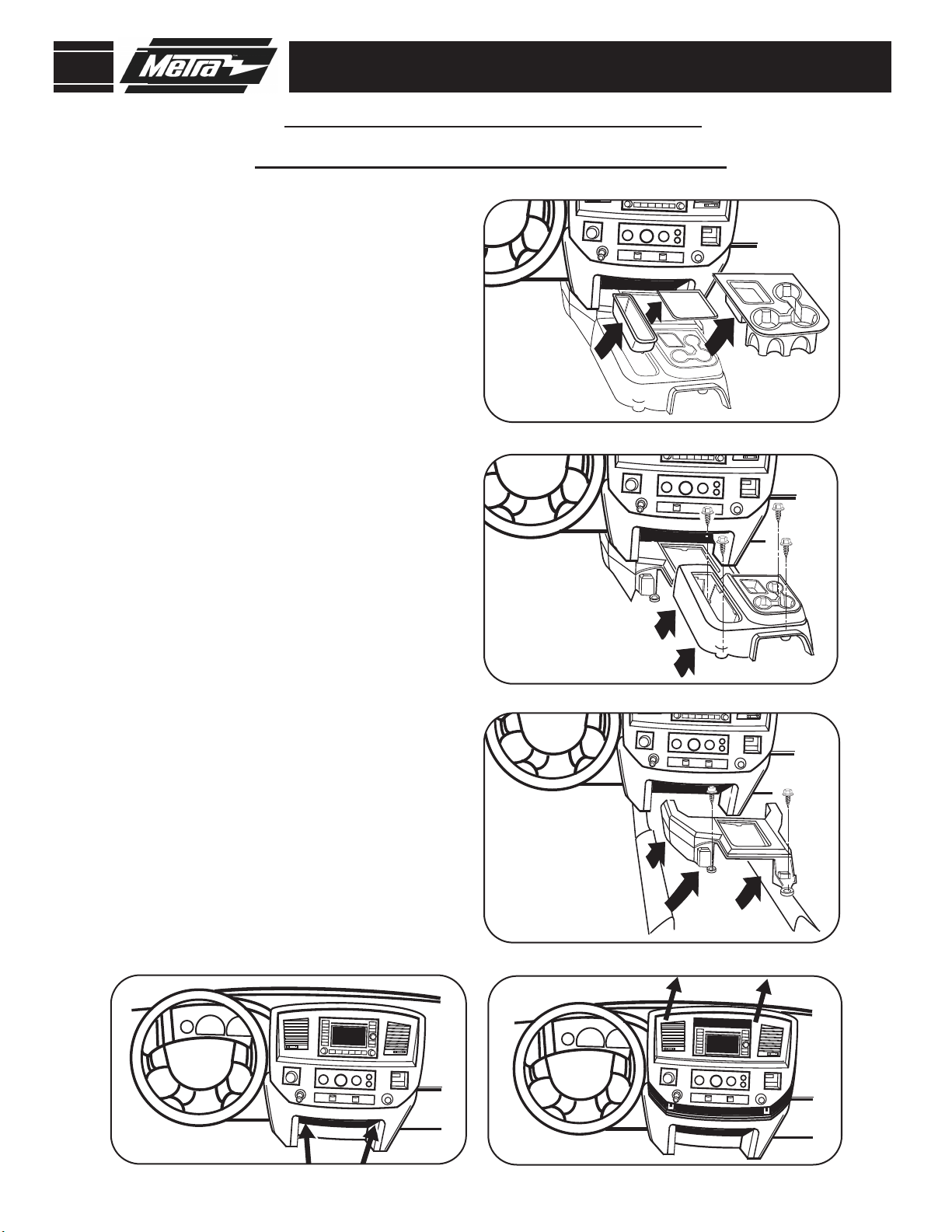 Metra