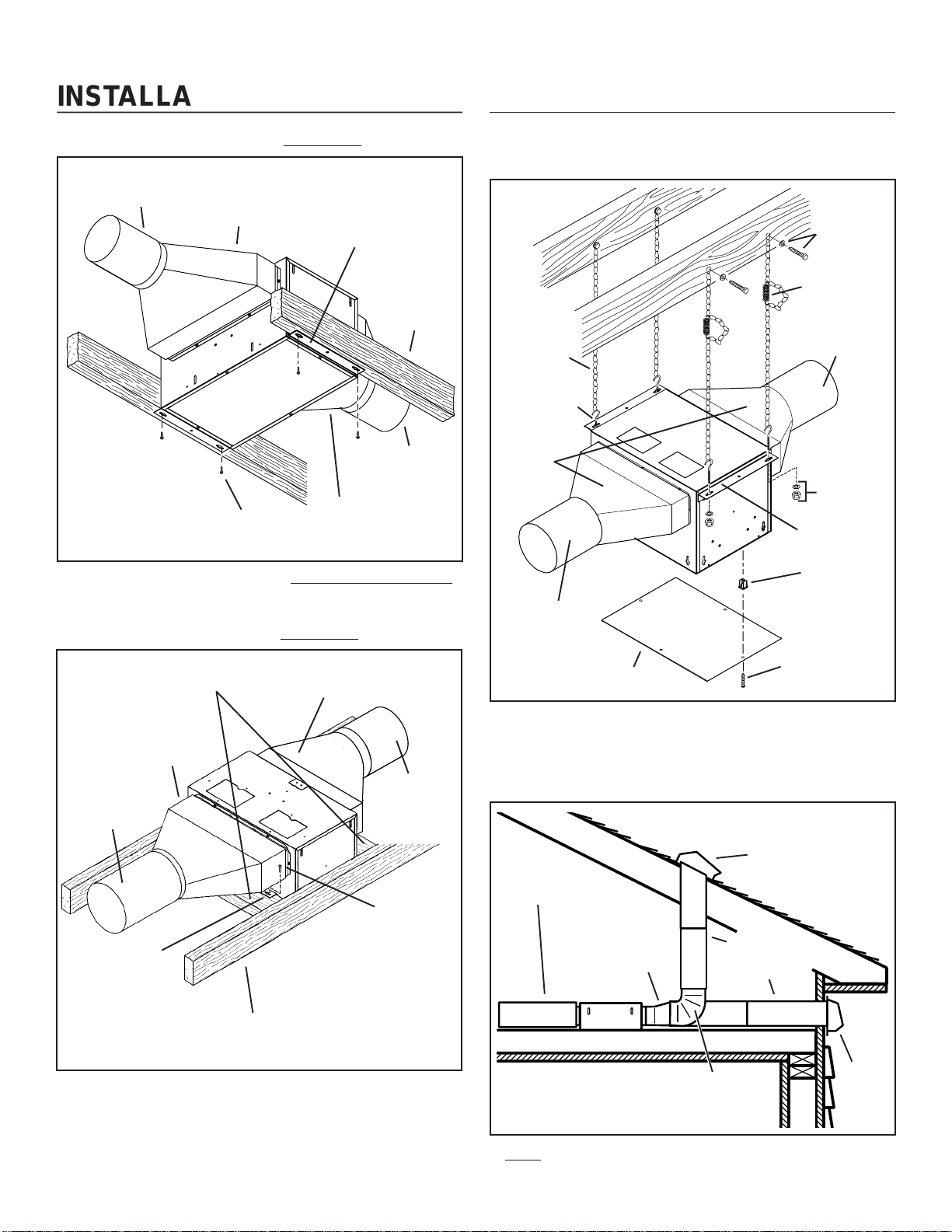 INSTALLA