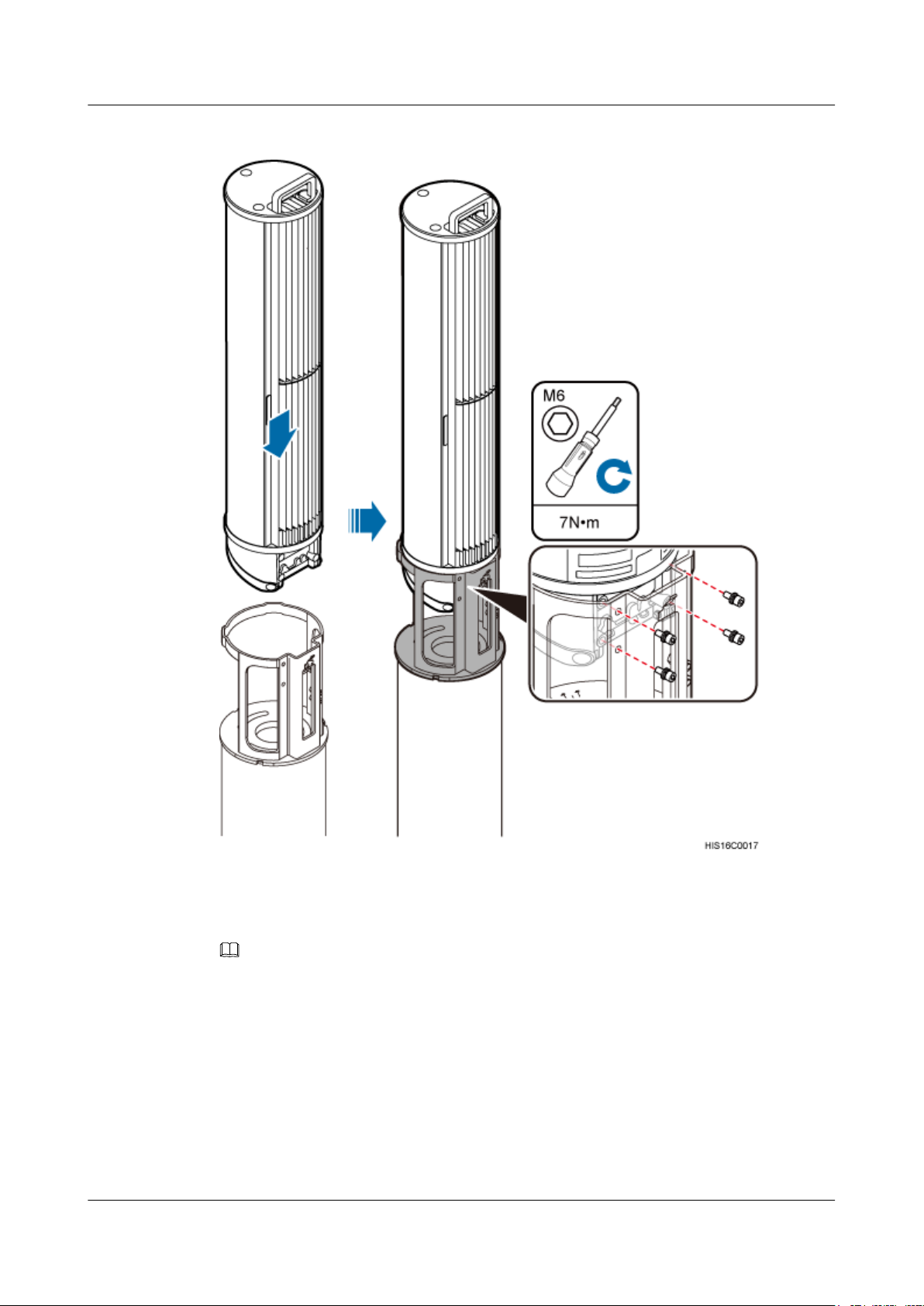 M6

7N•m

HIS16C0017