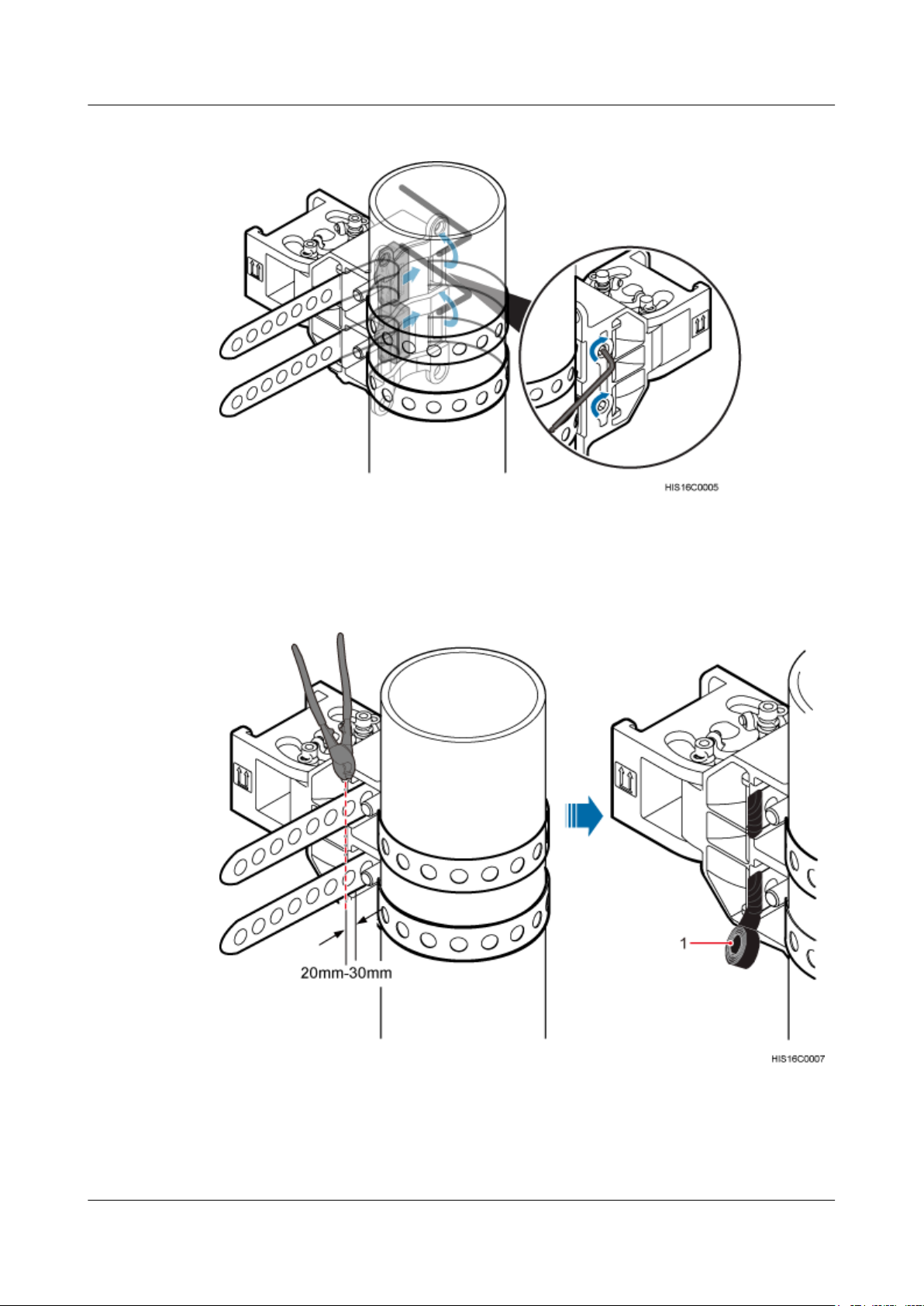 HIS16C0005

20mm-30mm

1

HIS16C0007