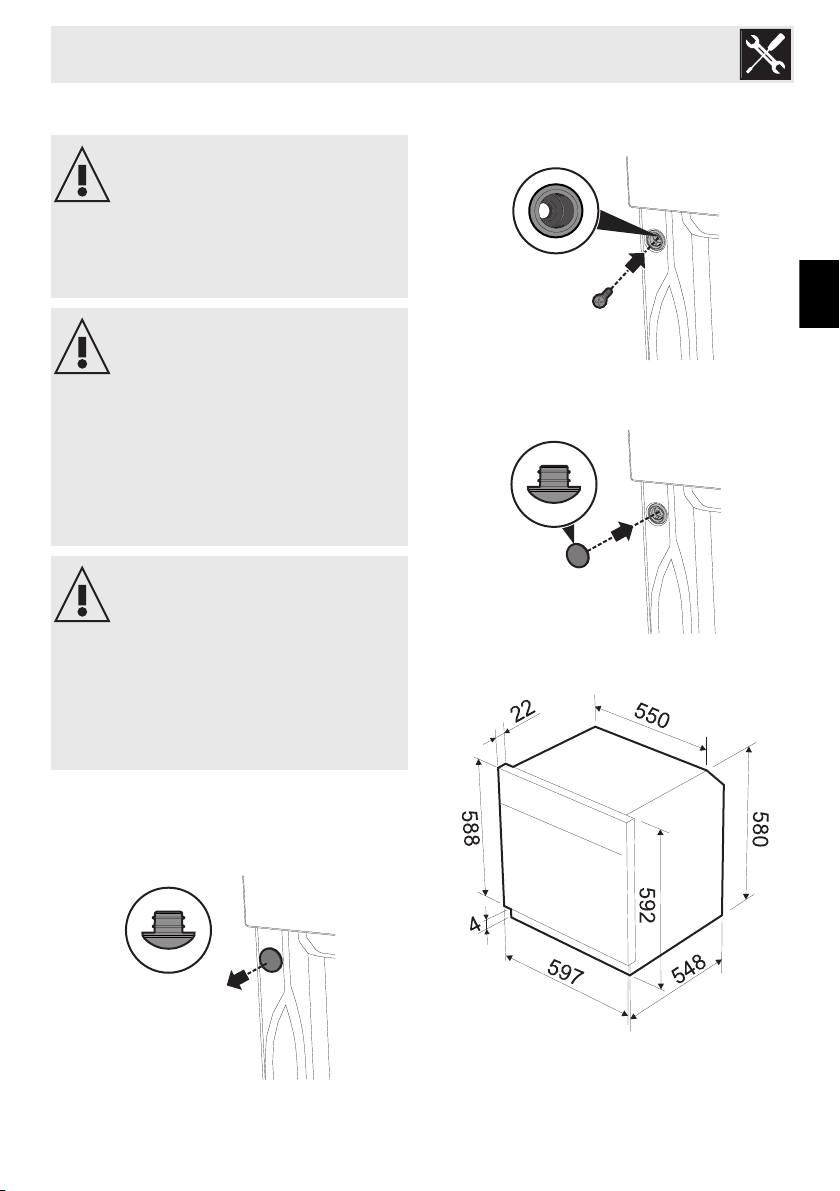 22

550

588

580

592

4

597

548