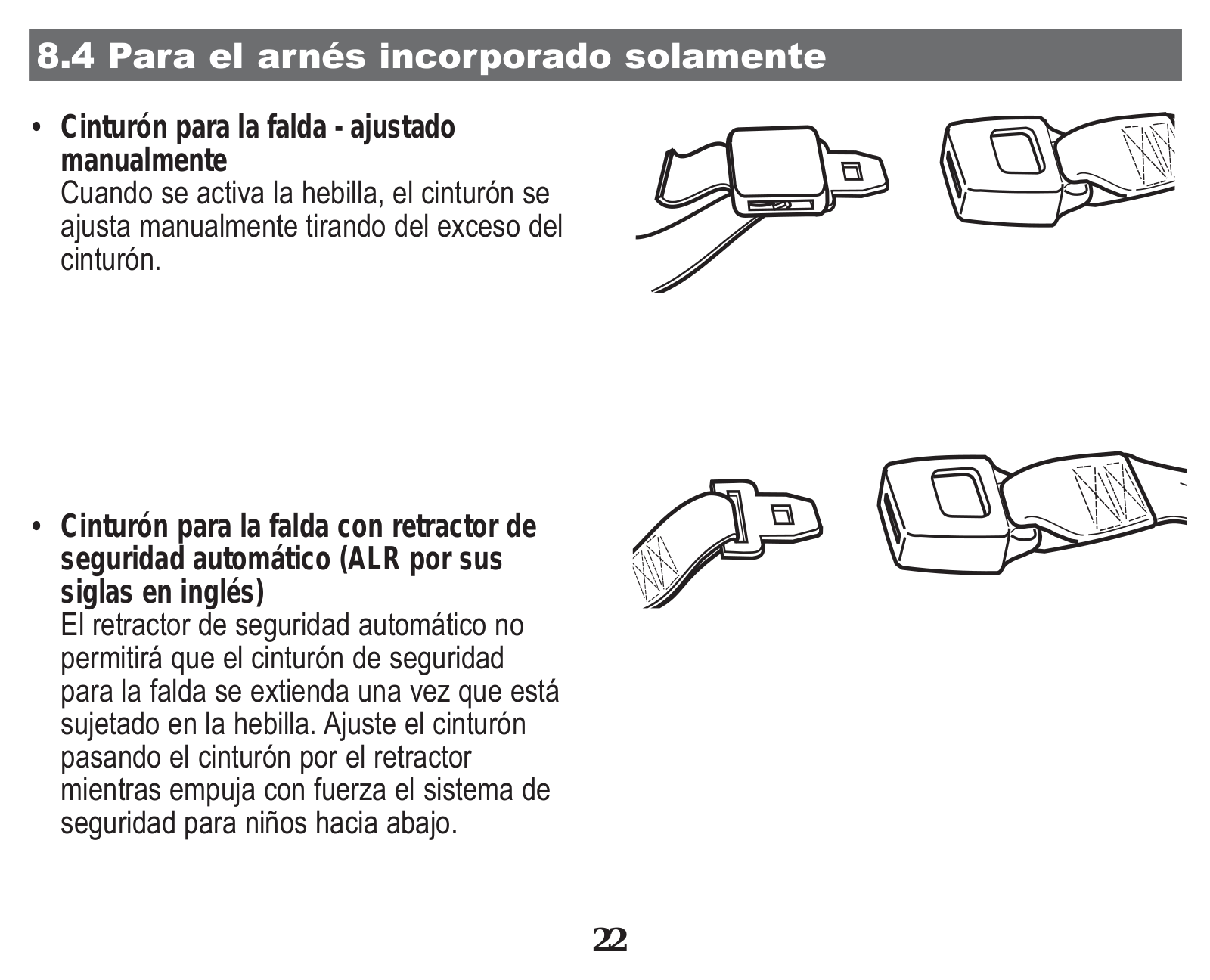 8.4 Para el arnés incorporado solamente

• Cinturón para la falda - ajustado manualmente
Cuando se activa la hebilla, el cinturón se ajusta manualmente tirando del exceso del cinturón.

• Cinturón para la falda con retractor de seguridad automático (ALR por sus siglas en inglés)
El retractor de seguridad automático no permitirá que el cinturón de seguridad para la falda se extienda una vez que está sujetado en la hebilla. Ajuste el cinturón pasando el cinturón por el retractor mientras empuja con fuerza el sistema de seguridad para niños hacia abajo.

22