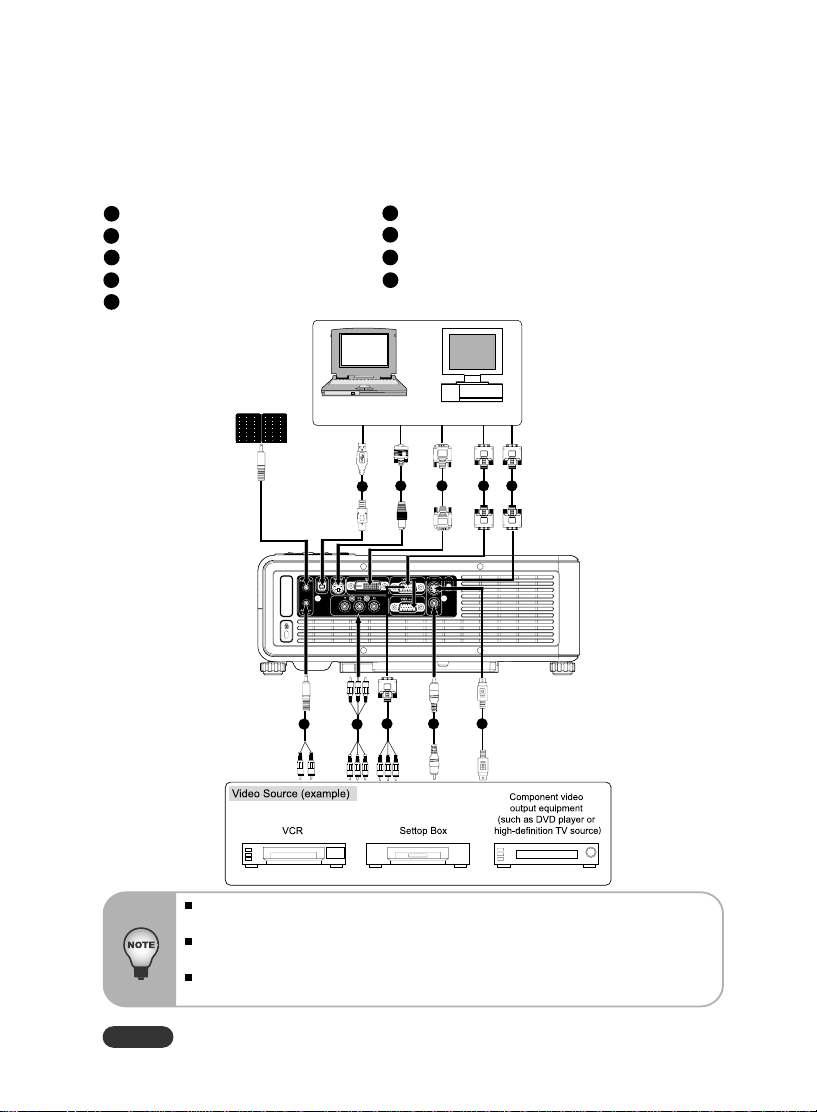 Video Source (example)

VCR

Settop Box

Component video output equipment (such as DVD player or high-definition TV source)

NOTE