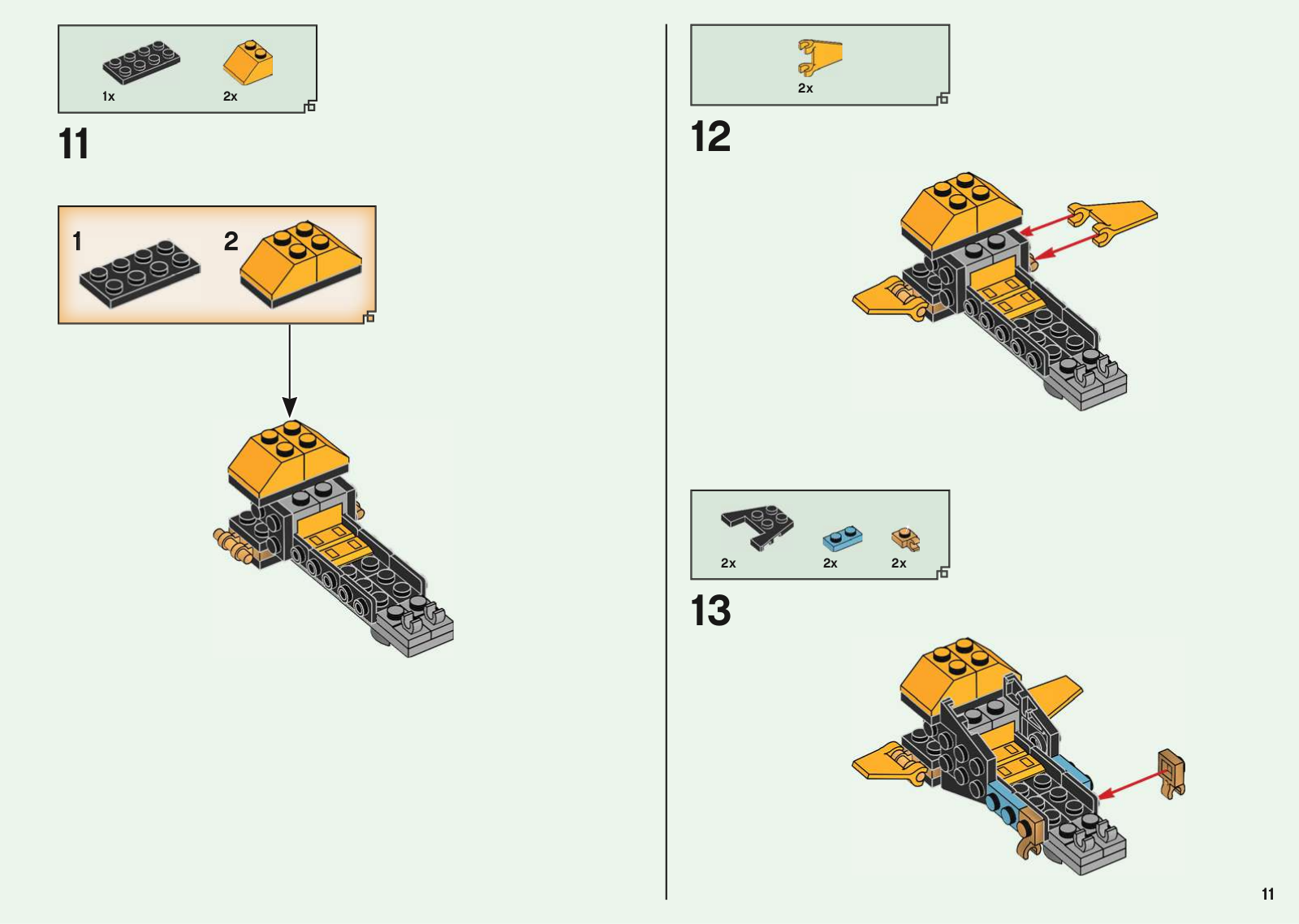 1x
2x

11

1
2

2x

12

2x
2x
2x

13

11