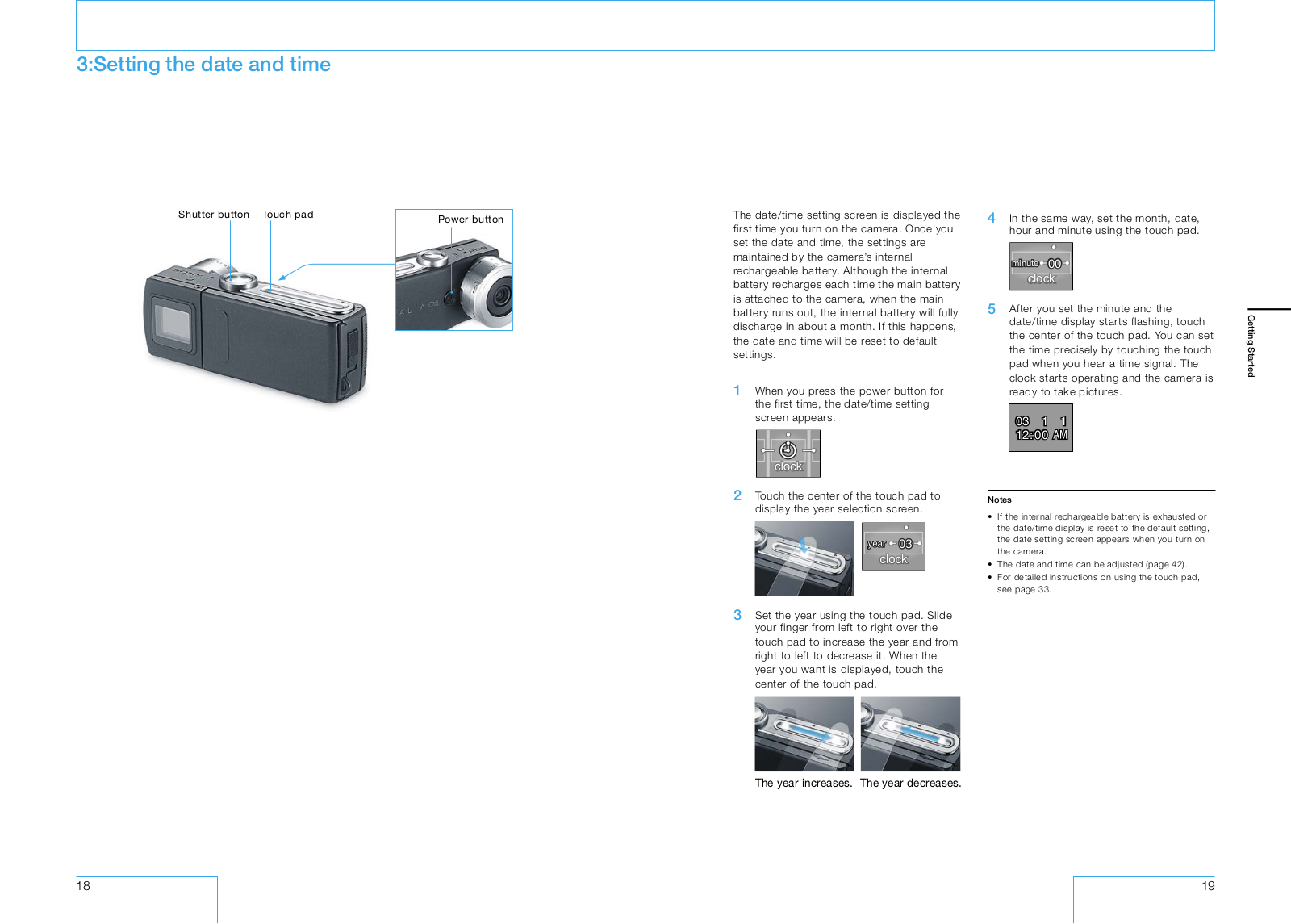 3:Setting the date and time

Shutter button
Touch pad
Power button

The date/time setting screen is displayed the first time you turn on the camera. Once you set the date and time, the settings are maintained by the camera's internal rechargeable battery. Although the internal battery recharges each time the main battery is attached to the camera, when the main battery runs out, the internal battery will fully discharge in about a month. If this happens, the date and time will be reset to default settings.

1 When you press the power button for the first time, the date/time setting screen appears.

clock

2 Touch the center of the touch pad to display the year selection screen.

year 03
clock

3 Set the year using the touch pad. Slide your finger from left to right over the touch pad to increase the year and from right to left to decrease it. When the year you want is displayed, touch the center of the touch pad.

The year increases. The year decreases.

4 In the same way, set the month, date, hour and minute using the touch pad.

minute 00
clock

5 After you set the minute and the date/time display starts flashing, touch the center of the touch pad. You can set the time precisely by touching the touch pad when you hear a time signal. The clock starts operating and the camera is ready to take pictures.

03 1 1
12:00 AM

Notes
• If the internal rechargeable battery is exhausted or the date/time display is reset to the default setting, the date setting screen appears when you turn on the camera.
• The date and time can be adjusted (page 42).
• For detailed instructions on using the touch pad, see page 33.

Getting Started

18

19