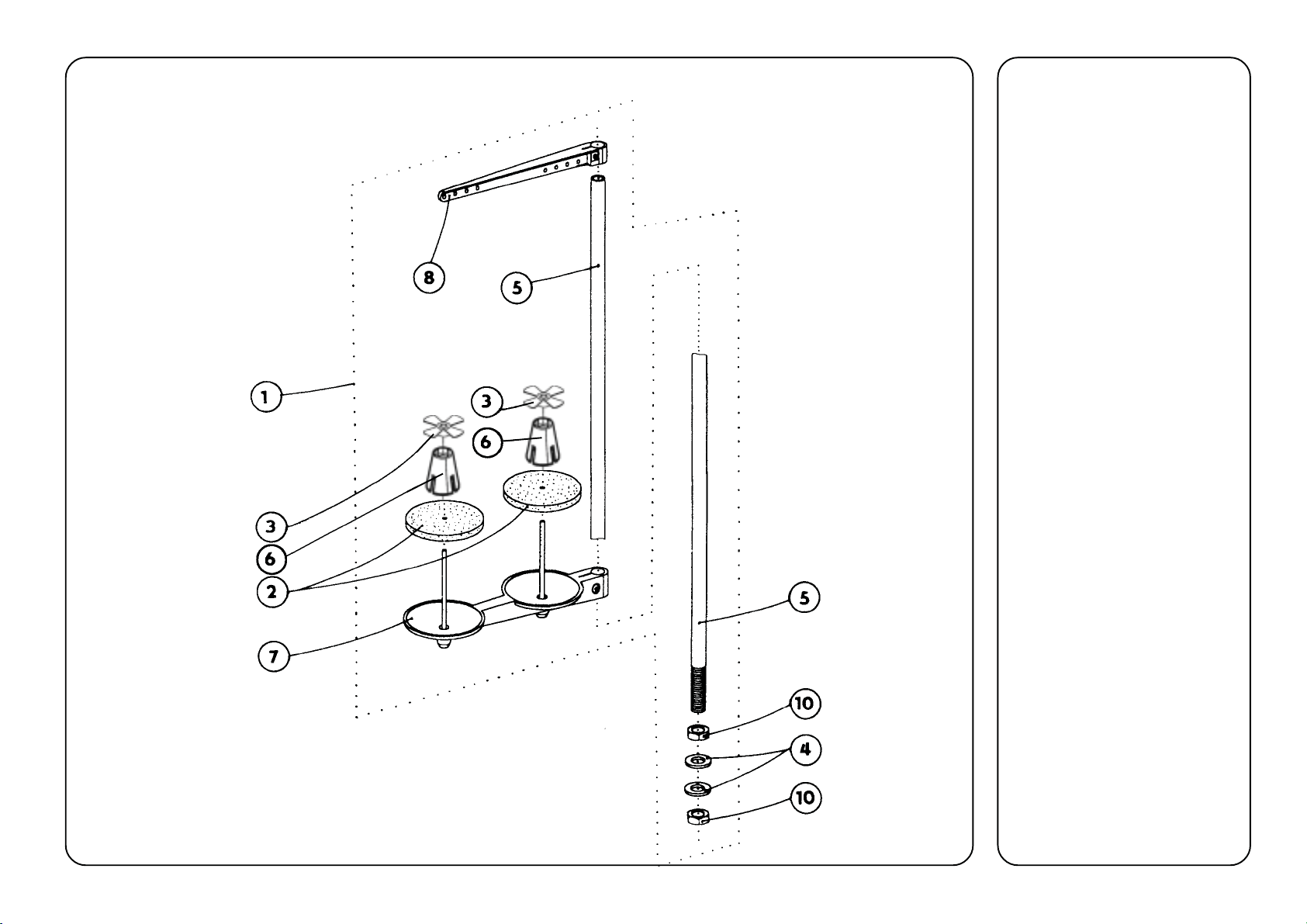 8
5
1
3
6
3
6
2
7
5
10
4
10