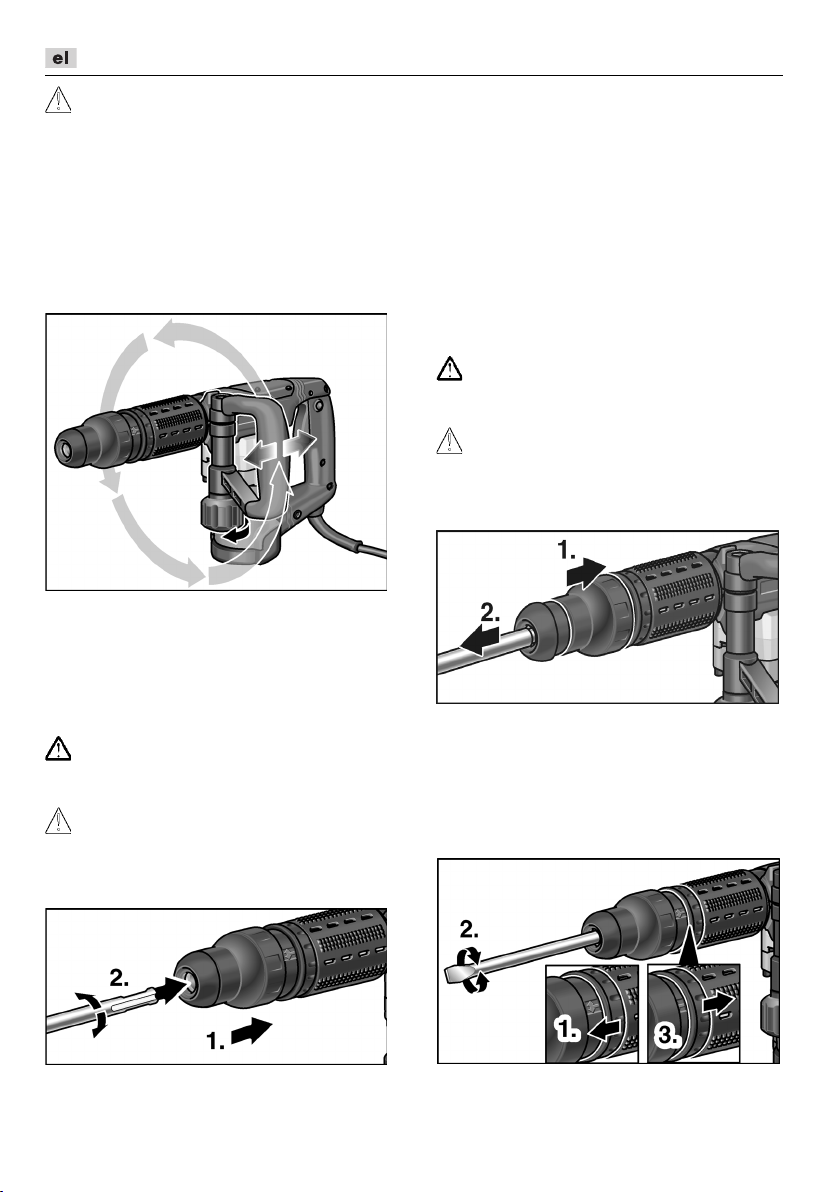 el

1.

2.

2.

1.

2.

1.

3.