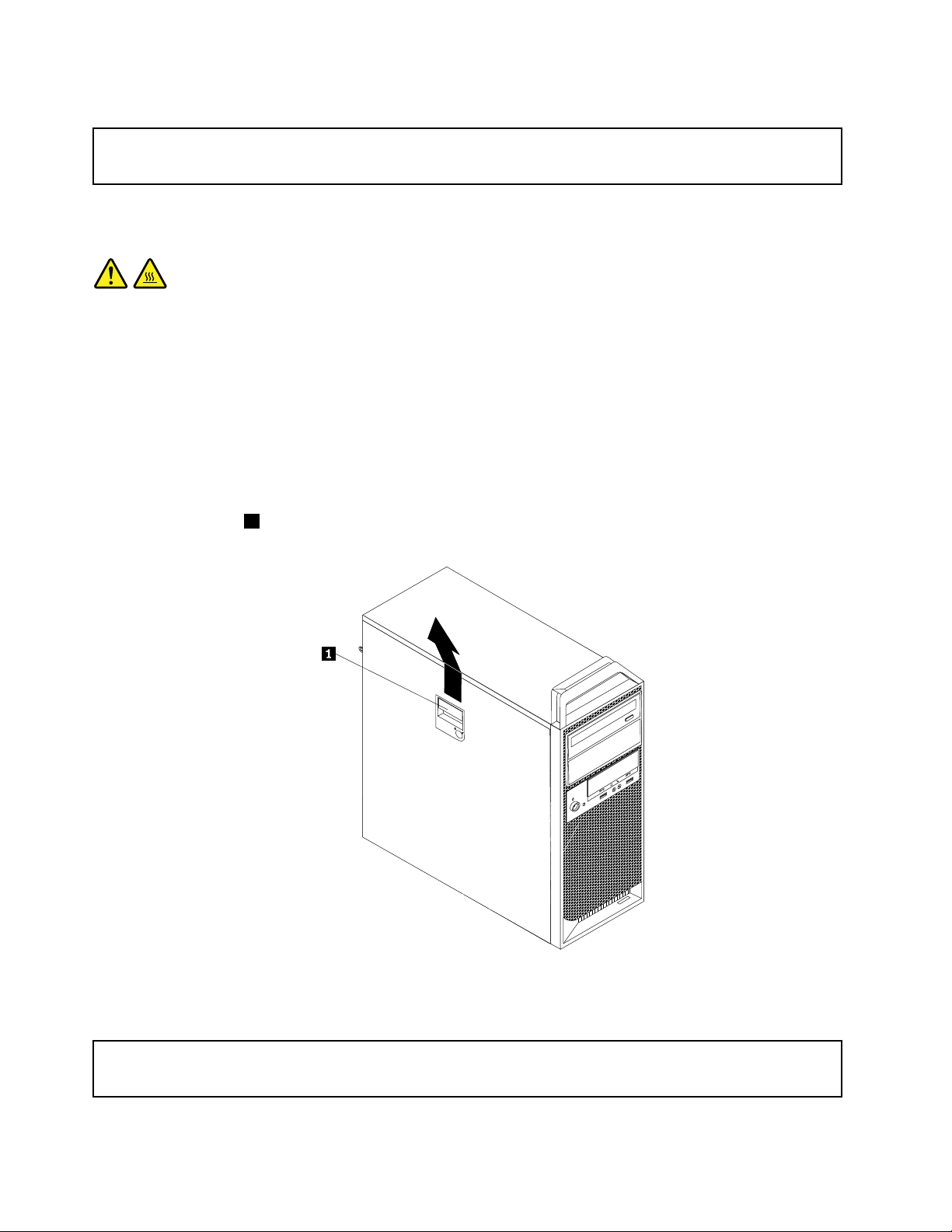 1