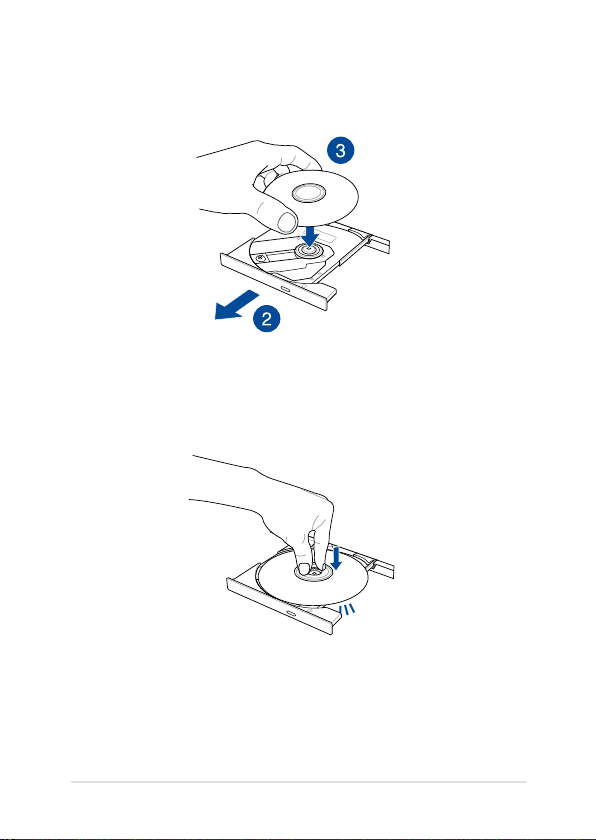 3

2