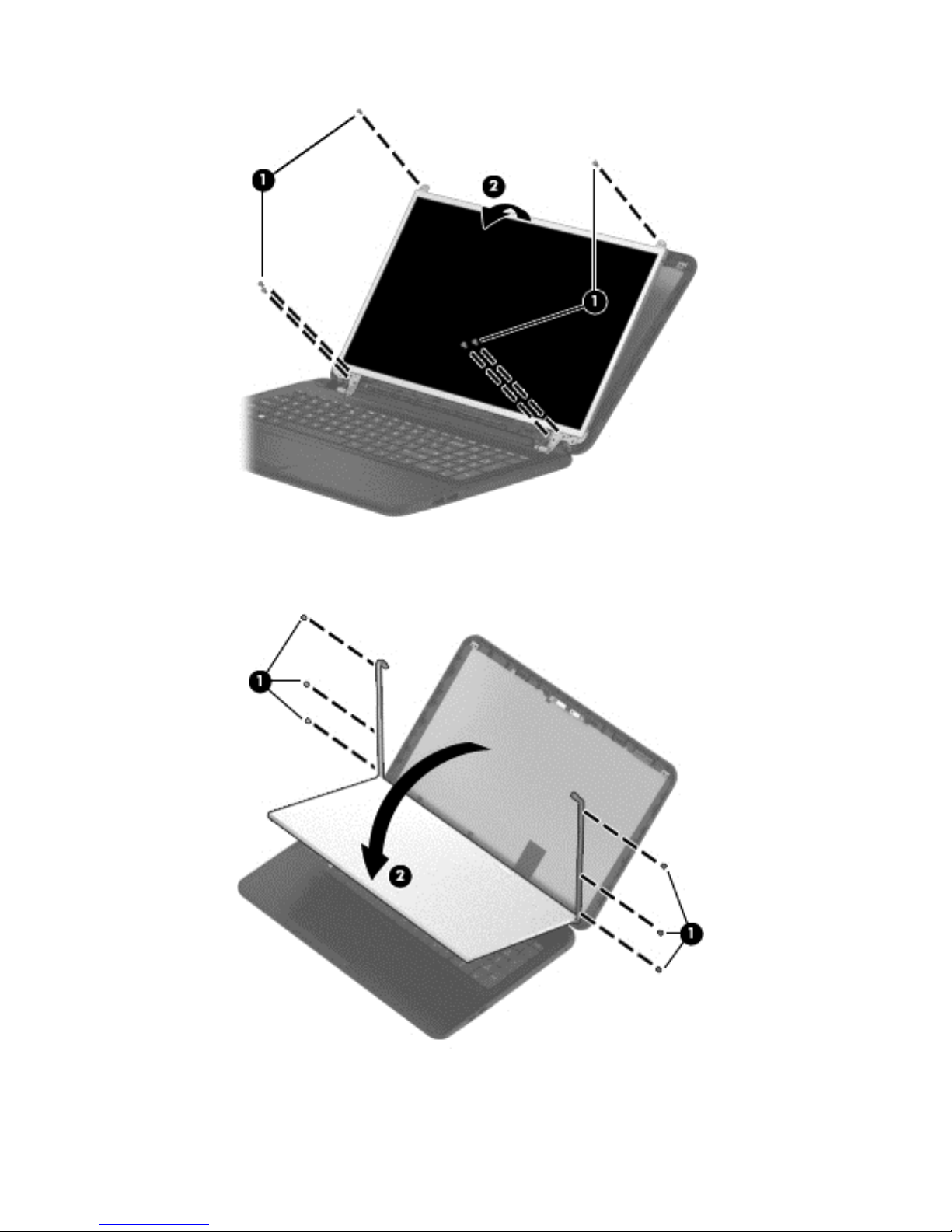 1
2
1

1
2
1