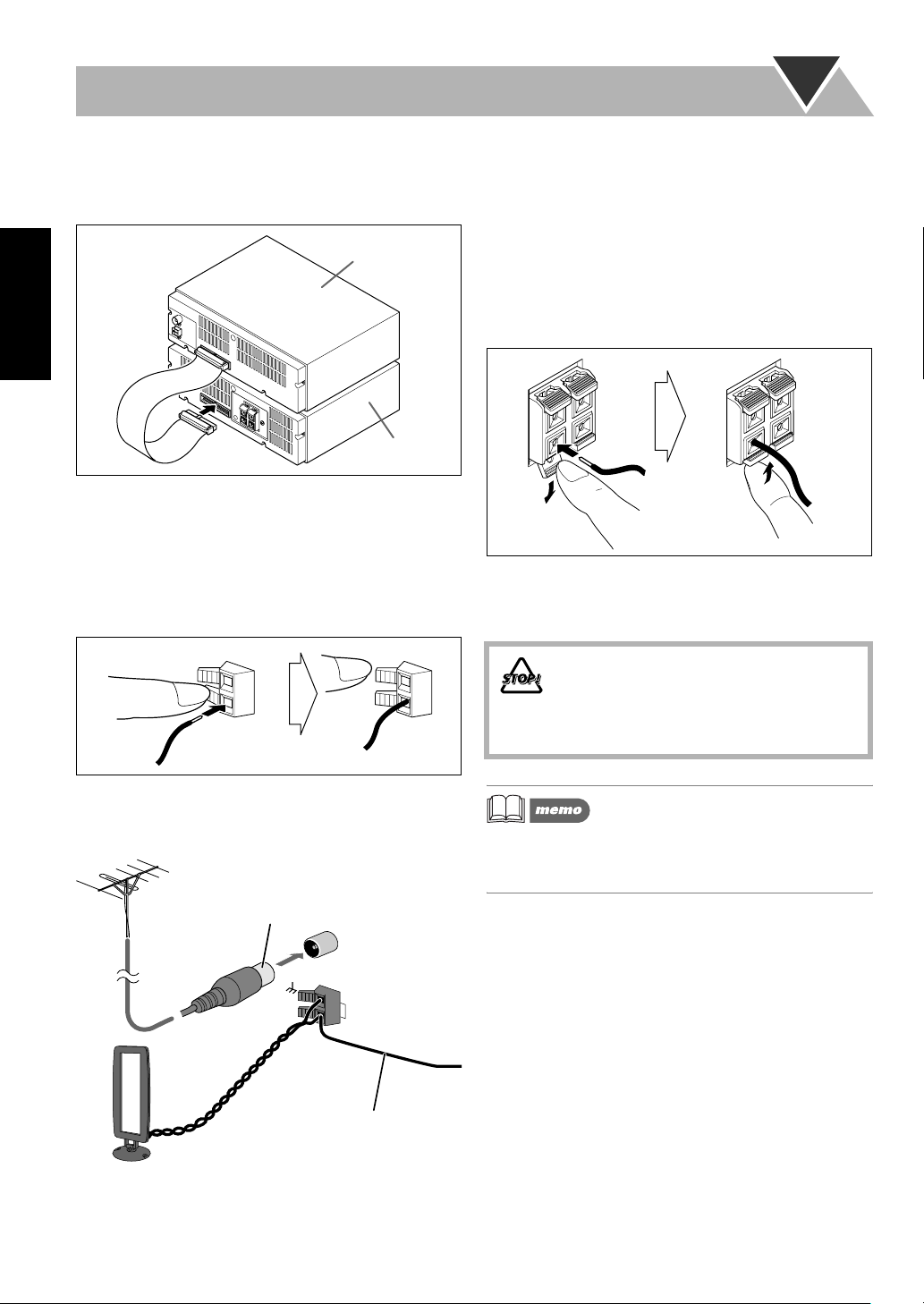 STOP!

memo