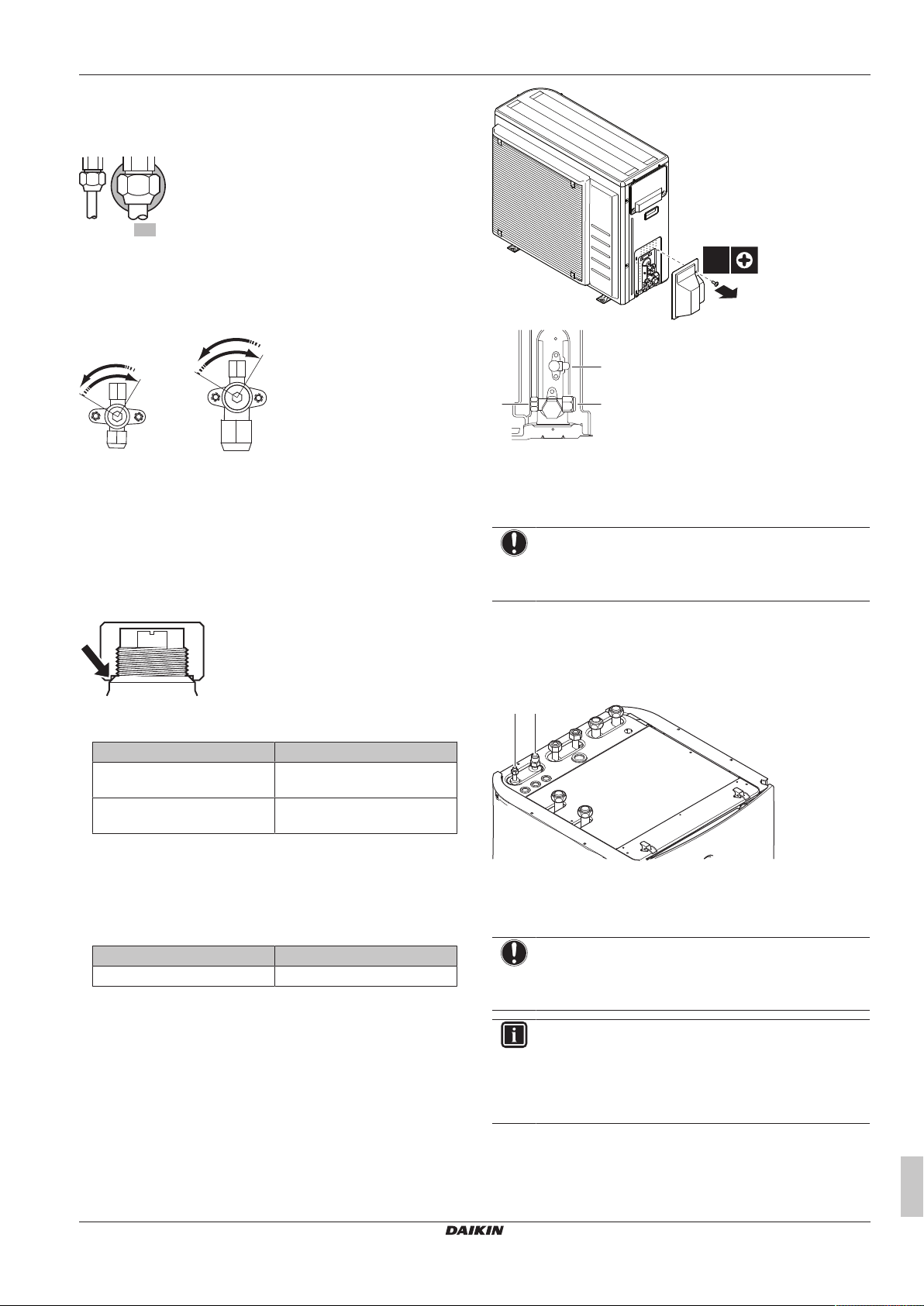 DAIKIN