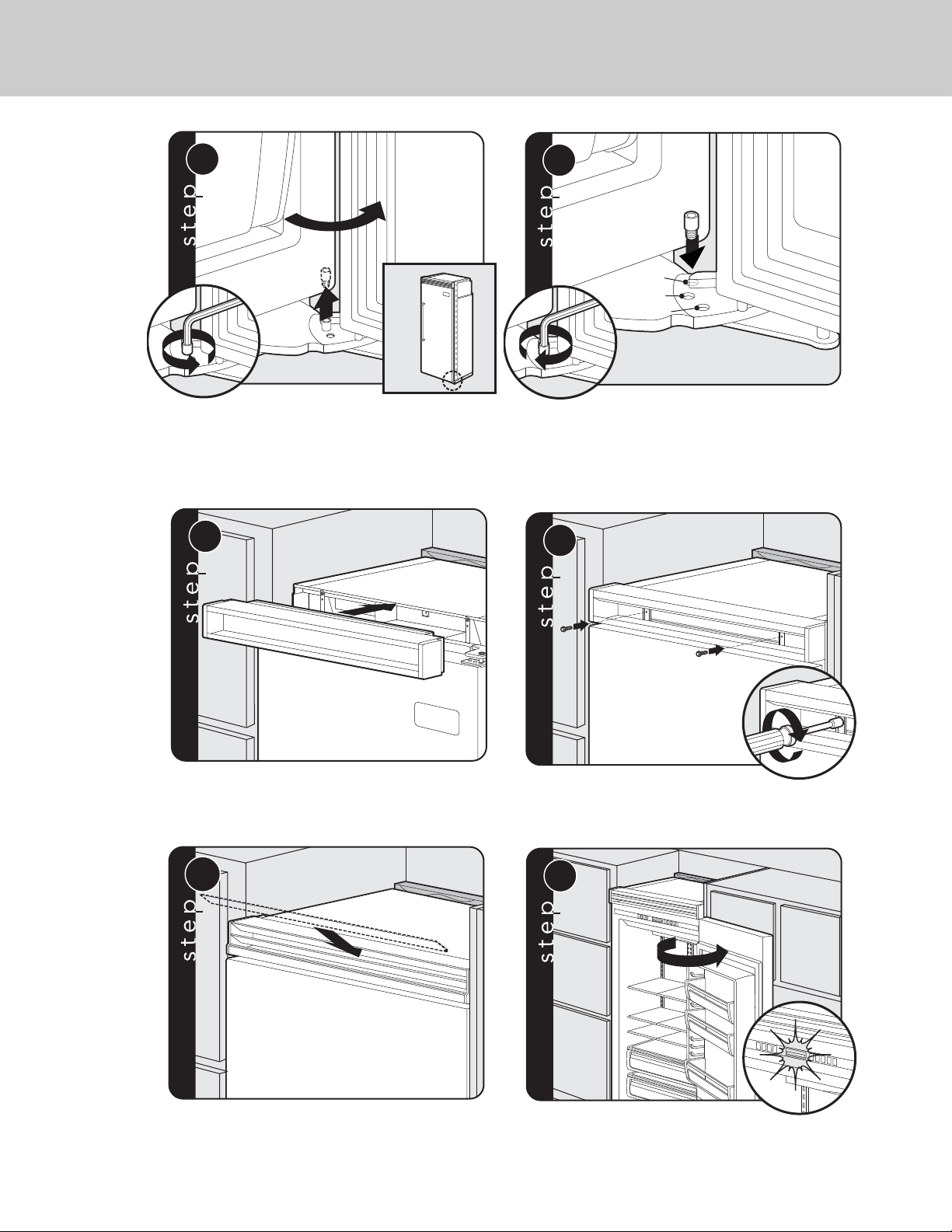 step

step

step

step

step

step