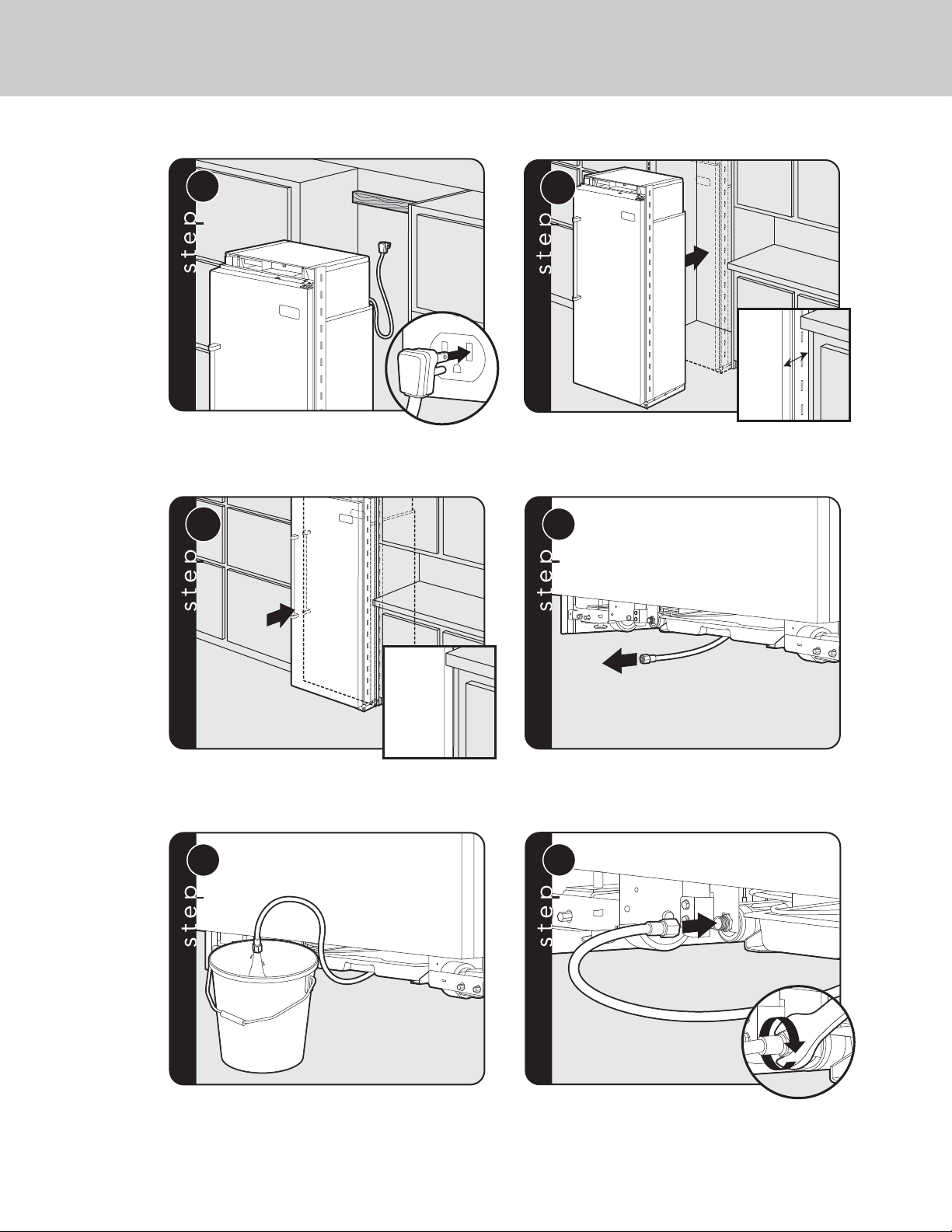 step

step

step

step

step

step