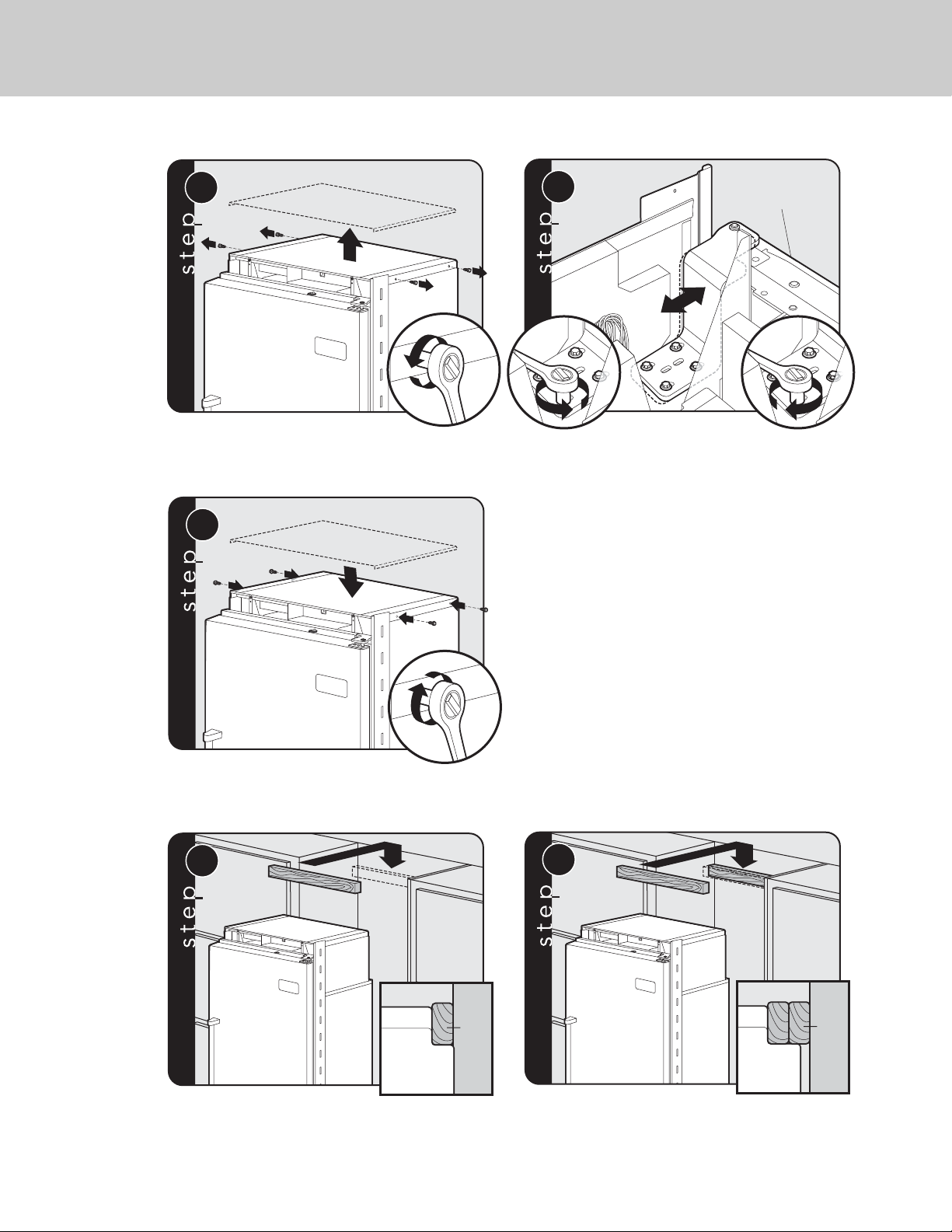 step

step

step

step

step