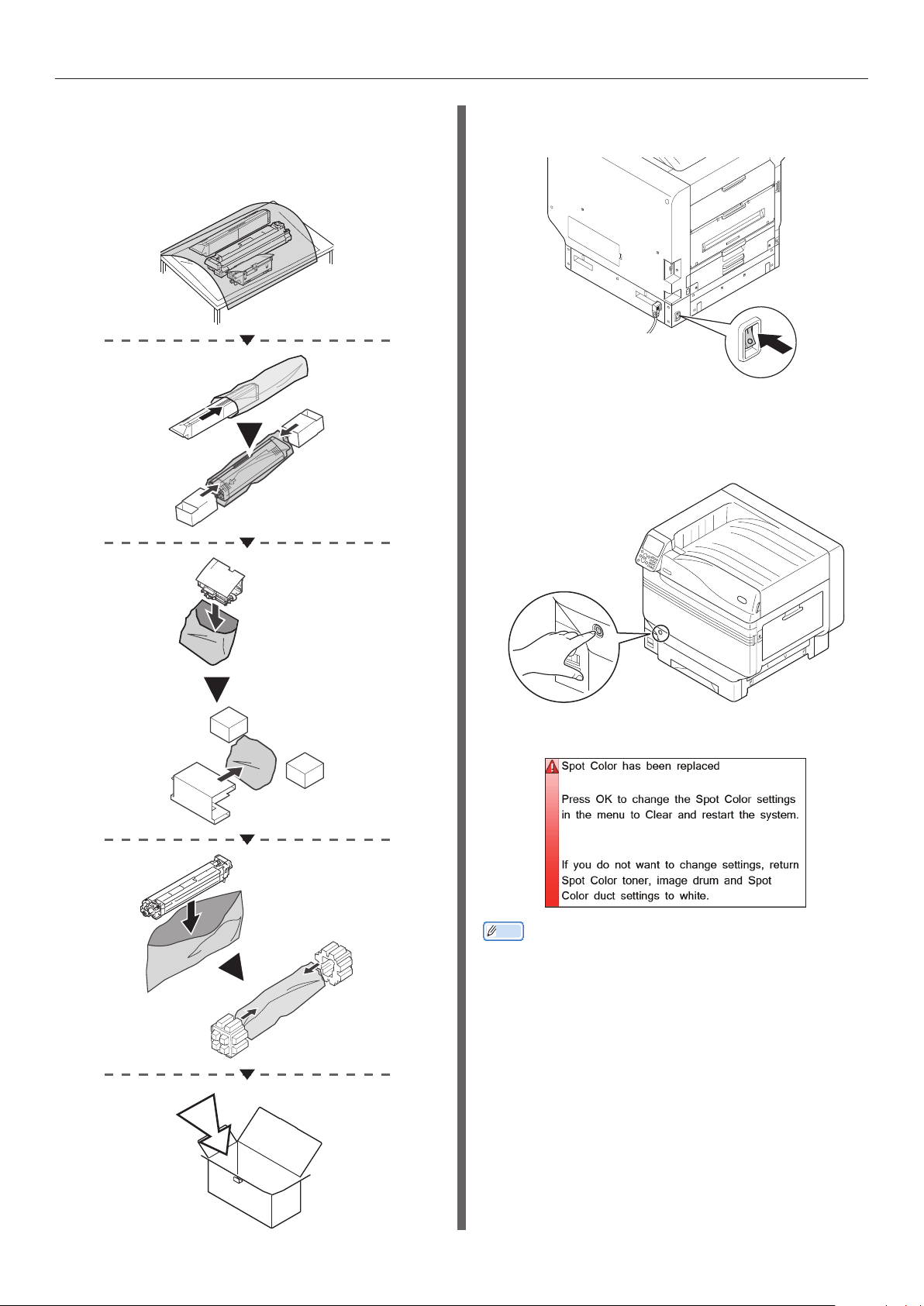 Spot Color has been replaced

Press OK to change the Spot Color settings in the menu to Clear and restart the system.

If you do not want to change settings, return Spot Color toner, image drum and Spot Color duct settings to white.