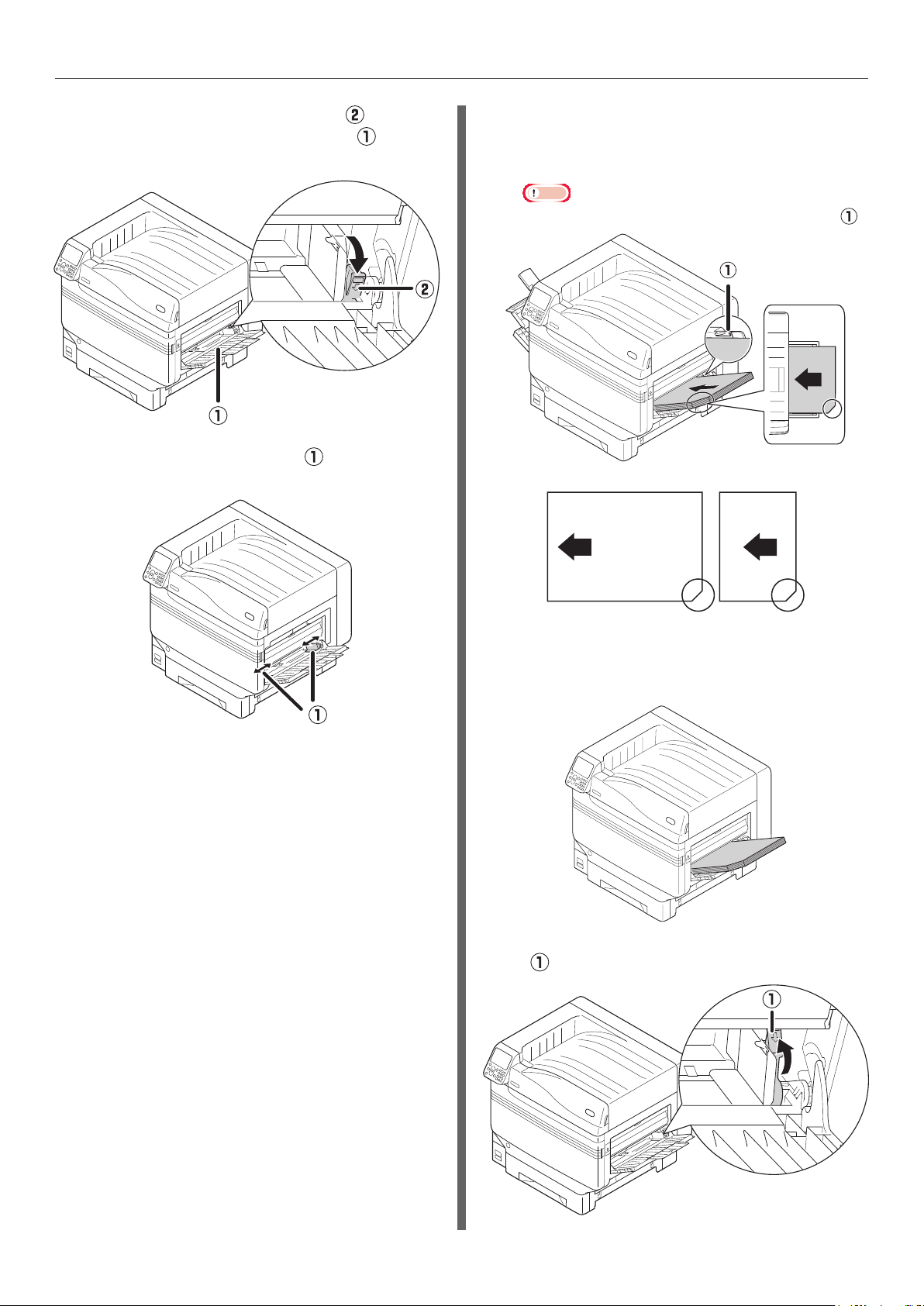 ②
①

②

①

①

①

①

①

①

①