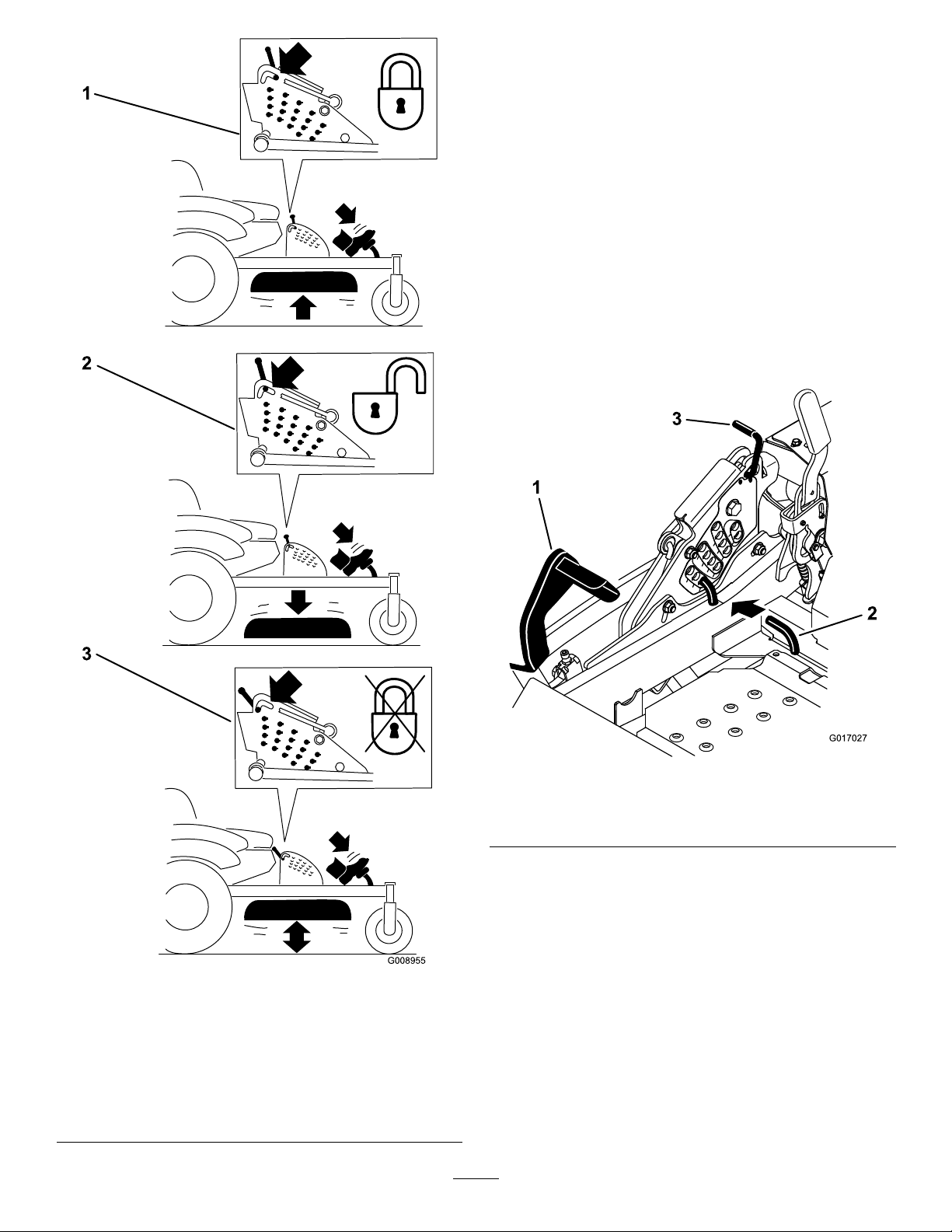 1

2

3

G008955

3

1

2

G017027