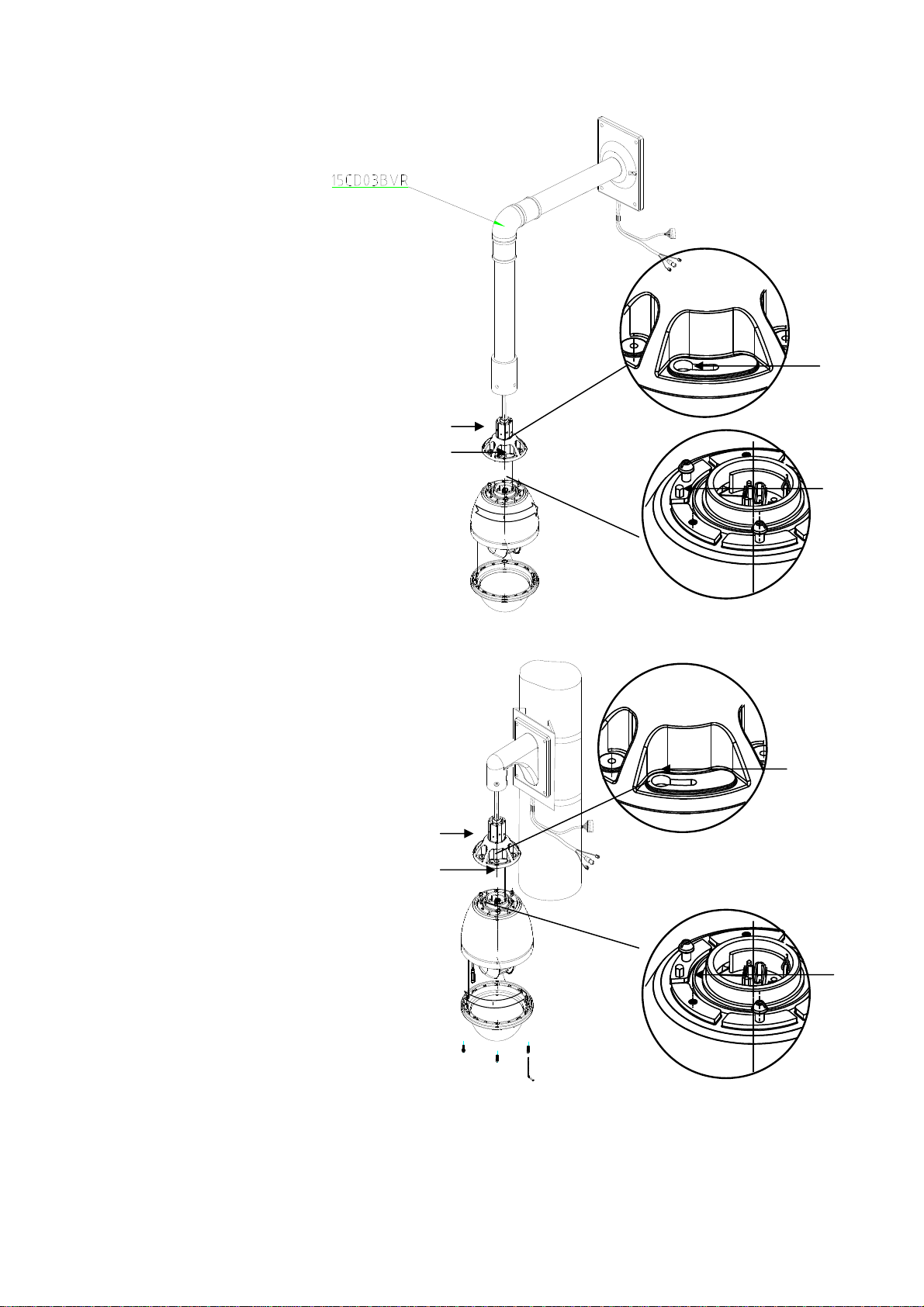 15CD03BVR