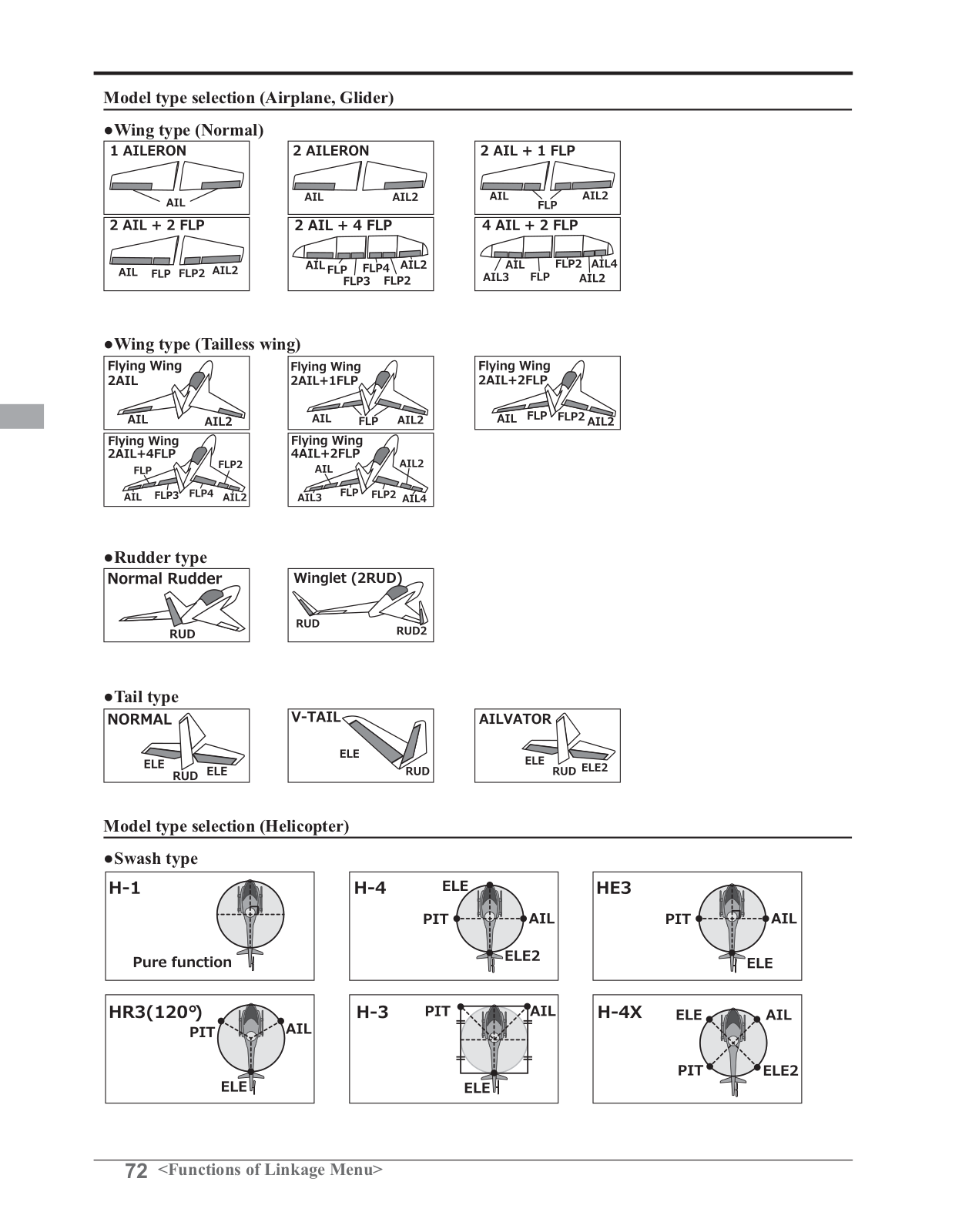 Model type selection (Airplane, Glider)

●Wing type (Normal)

1 AILERON
AIL

2 AILERON
AIL AIL2

2 AIL + 1 FLP
AIL FLP AIL2

2 AIL + 2 FLP
AIL FLP FLP2 AIL2

2 AIL + 4 FLP
AIL FLP FLP4 AIL2 FLP3 FLP2

4 AIL + 2 FLP
AIL FLP2 AIL4 AIL3 FLP AIL2

●Wing type (Tailless wing)

Flying Wing 2AIL
AIL AIL2

Flying Wing 2AIL+1FLP
AIL FLP AIL2

Flying Wing 2AIL+2FLP
AIL FLP FLP2 AIL2

Flying Wing 2AIL+4FLP
FLP FLP2 AIL FLP3 FLP4 AIL2

Flying Wing 4AIL+2FLP
AIL AIL2 AIL3 FLP FLP2 AIL4

●Rudder type

Normal Rudder
RUD

Winglet (2RUD)
RUD RUD2

●Tail type

NORMAL
ELE RUD ELE

V-TAIL
ELE RUD

AILVATOR
ELE RUD ELE2

Model type selection (Helicopter)

●Swash type

H-1
Pure function

H-4
ELE PIT AIL ELE2

HE3
PIT AIL ELE

HR3(120°)
PIT AIL ELE

H-3
PIT AIL ELE

H-4X
ELE AIL PIT ELE2

72 <Functions of Linkage Menu>