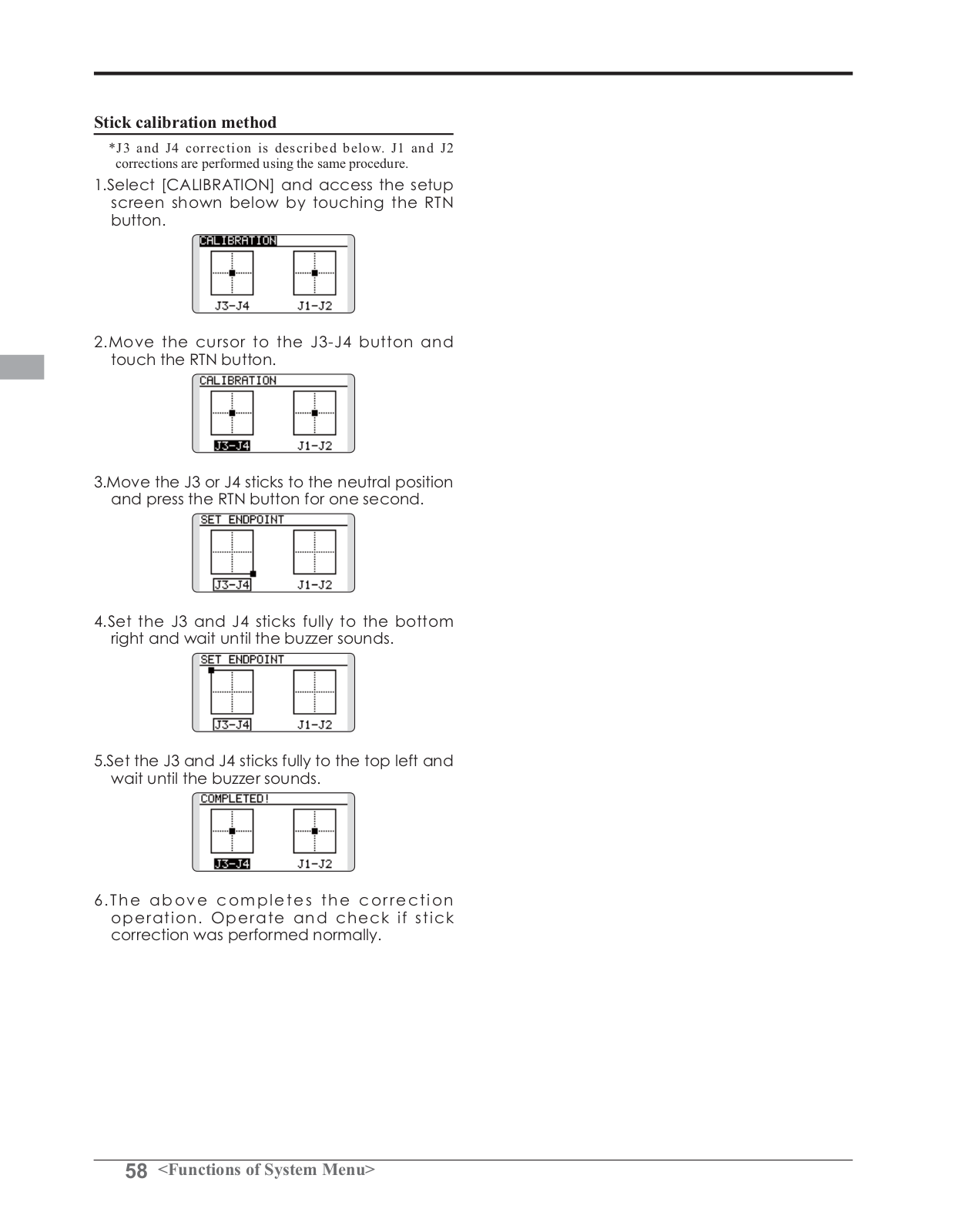 Stick calibration method

*J3 and J4 correction is described below. J1 and J2 corrections are performed using the same procedure.

1.Select [CALIBRATION] and access the setup screen shown below by touching the RTN button.

CALIBRATION
J3-J4 J1-J2

2.Move the cursor to the J3-J4 button and touch the RTN button.

CALIBRATION
J3-J4 J1-J2

3.Move the J3 or J4 sticks to the neutral position and press the RTN button for one second.

SET ENDPOINT
J3-J4 J1-J2

4.Set the J3 and J4 sticks fully to the bottom right and wait until the buzzer sounds.

SET ENDPOINT
J3-J4 J1-J2

5.Set the J3 and J4 sticks fully to the top left and wait until the buzzer sounds.

COMPLETED!
J3-J4 J1-J2

6.The above completes the correction operation. Operate and check if stick correction was performed normally.

58 <Functions of System Menu>