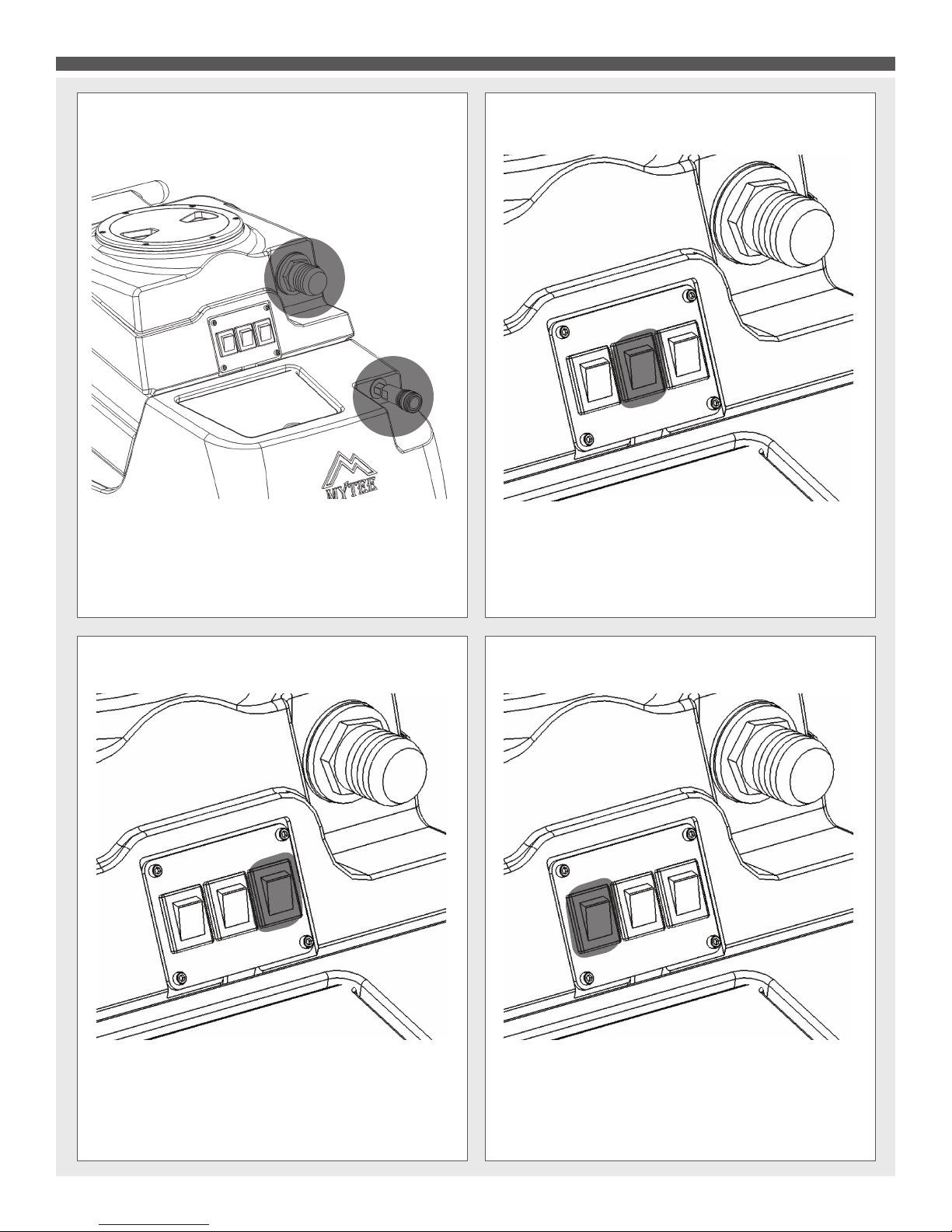 MYTEE