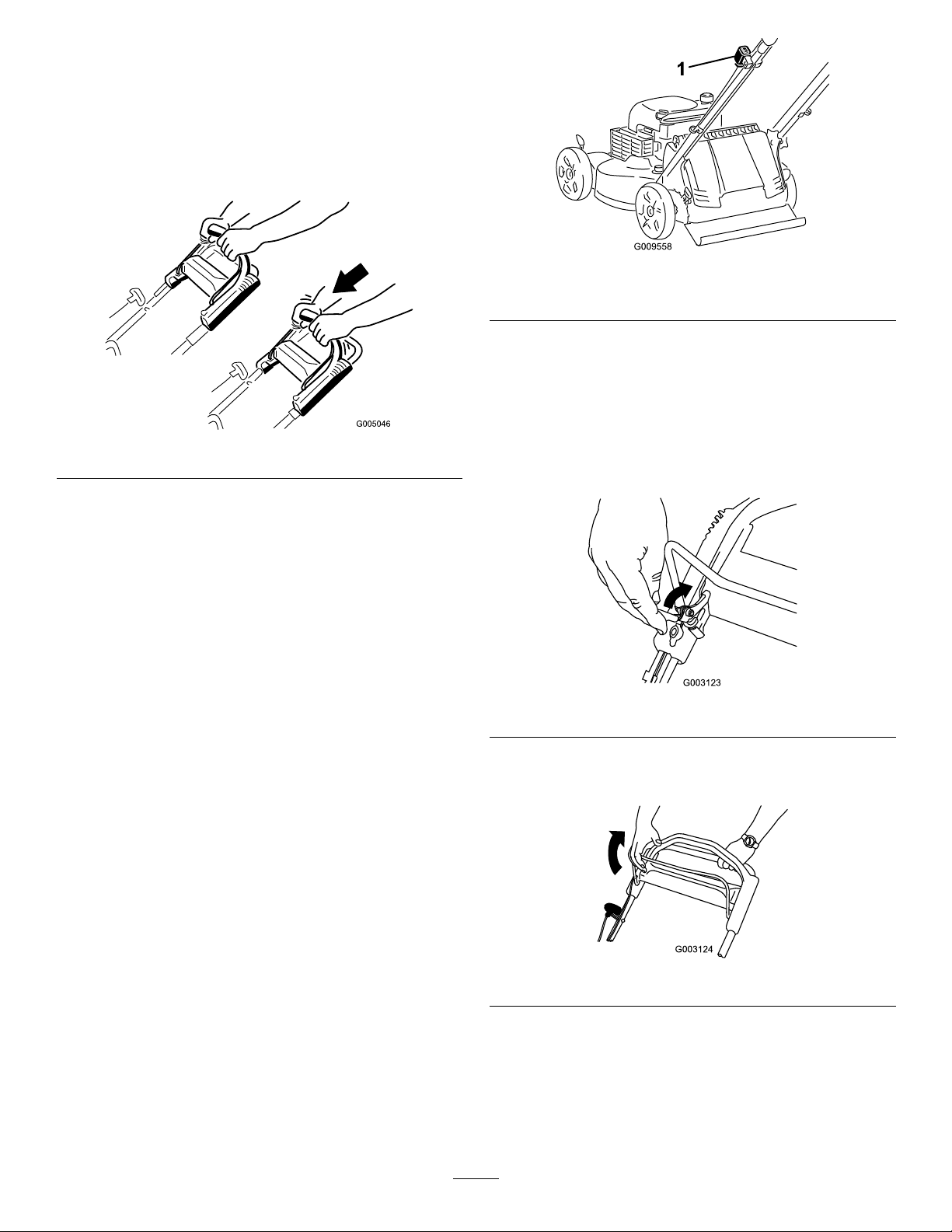 G005046

1

G009558

G003123

G003124