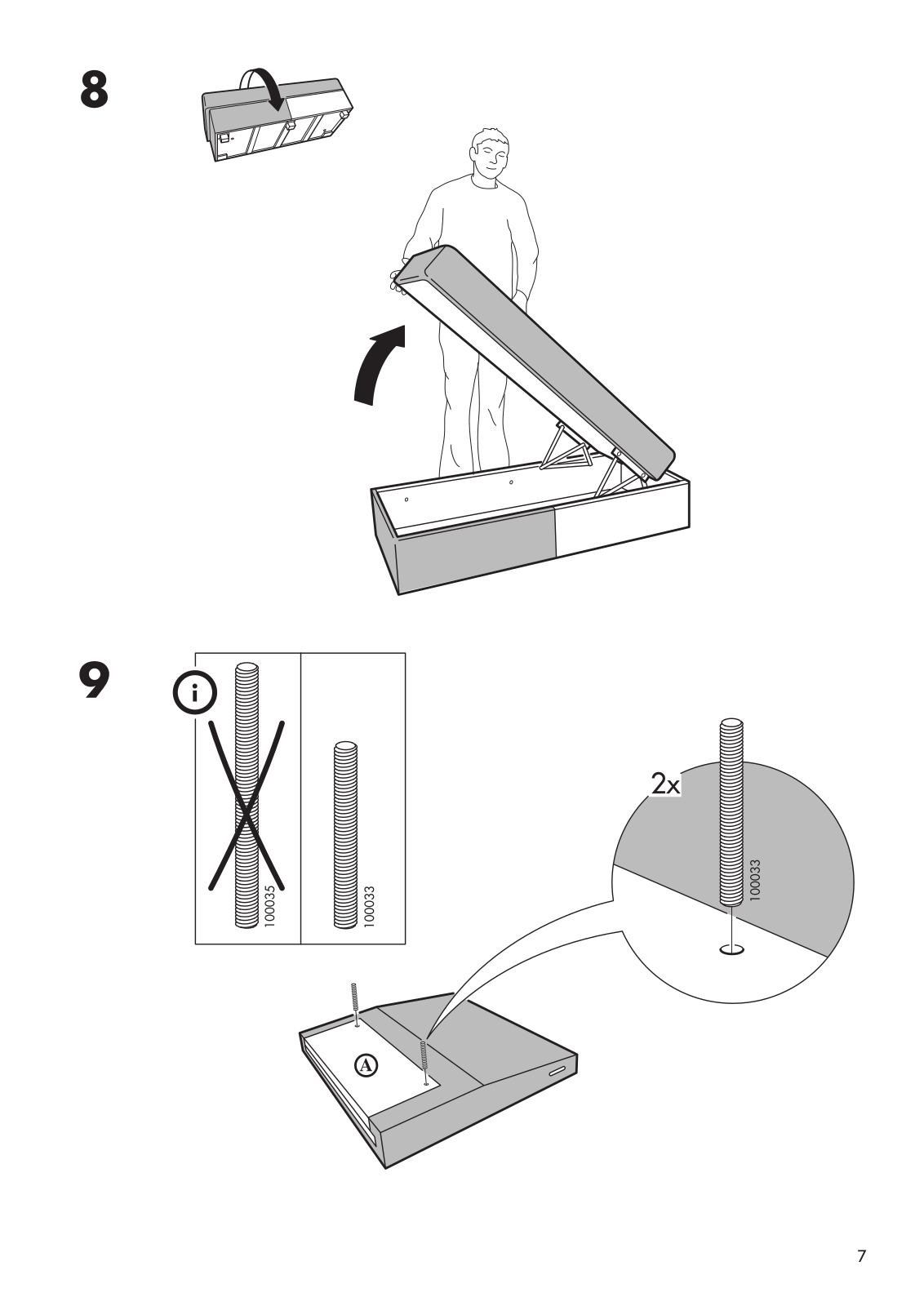 8

9

i

100035

100033

2x

100033

A

7