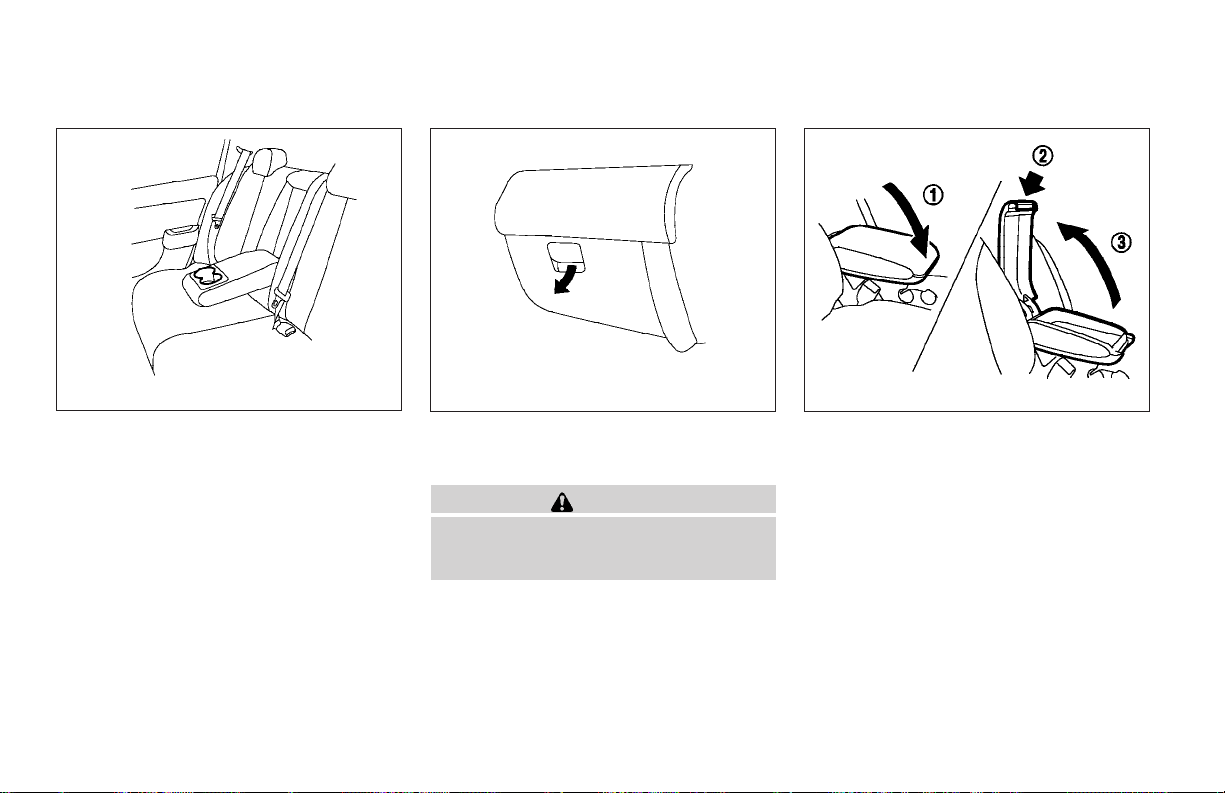 ①

②

③